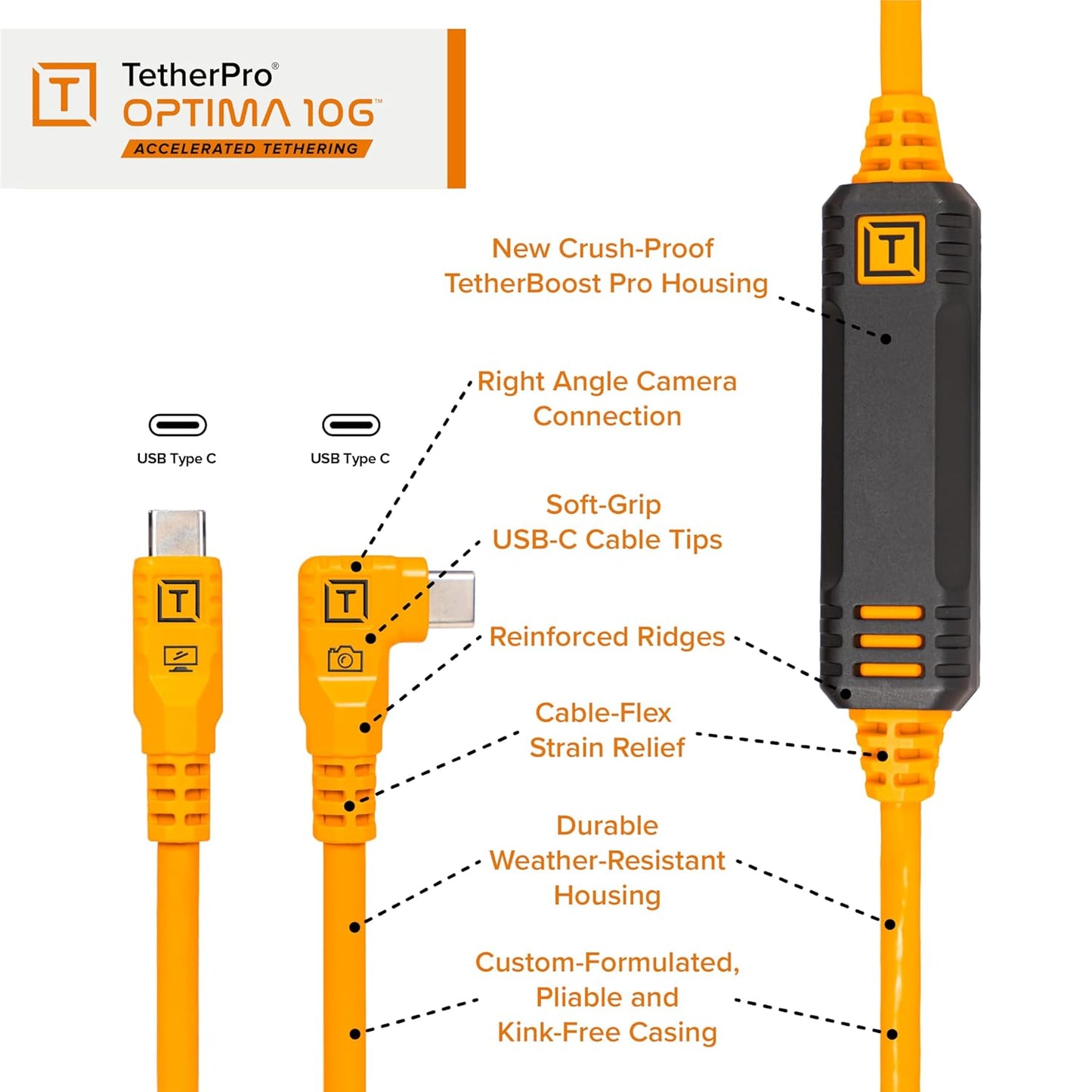 T

TetherPro®
OPTIMA 10G™
ACCELERATED TETHERING

New Crush-Proof TetherBoost Pro Housing

Right Angle Camera Connection

USB Type C

USB Type C

Soft-Grip USB-C Cable Tips

Reinforced Ridges

Cable-Flex Strain Relief

Durable Weather-Resistant Housing

Custom-Formulated, Pliable and Kink-Free Casing

T

T

T