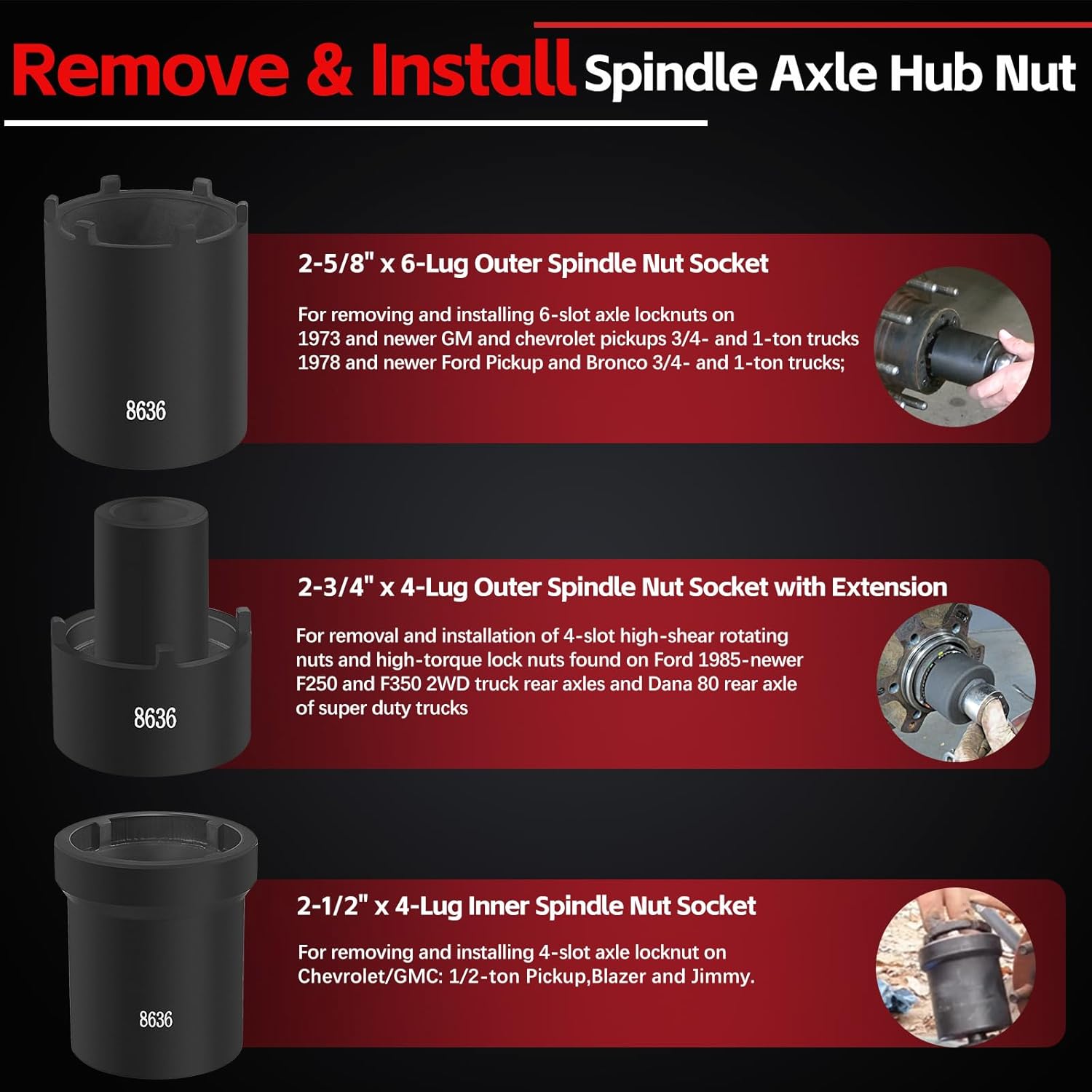 Remove & Install Spindle Axle Hub Nut

8636

2-5/8" x 6-Lug Outer Spindle Nut Socket

For removing and installing 6-slot axle locknuts on 1973 and newer GM and chevrolet pickups 3/4- and 1-ton trucks 1978 and newer Ford Pickup and Bronco 3/4- and 1-ton trucks;

8636

2-3/4" x 4-Lug Outer Spindle Nut Socket with Extension

For removal and installation of 4-slot high-shear rotating nuts and high-torque lock nuts found on Ford 1985-newer F250 and F350 2WD truck rear axles and Dana 80 rear axle of super duty trucks

8636

2-1/2" x 4-Lug Inner Spindle Nut Socket

For removing and installing 4-slot axle locknut on Chevrolet/GMC: 1/2-ton Pickup,Blazer and Jimmy.