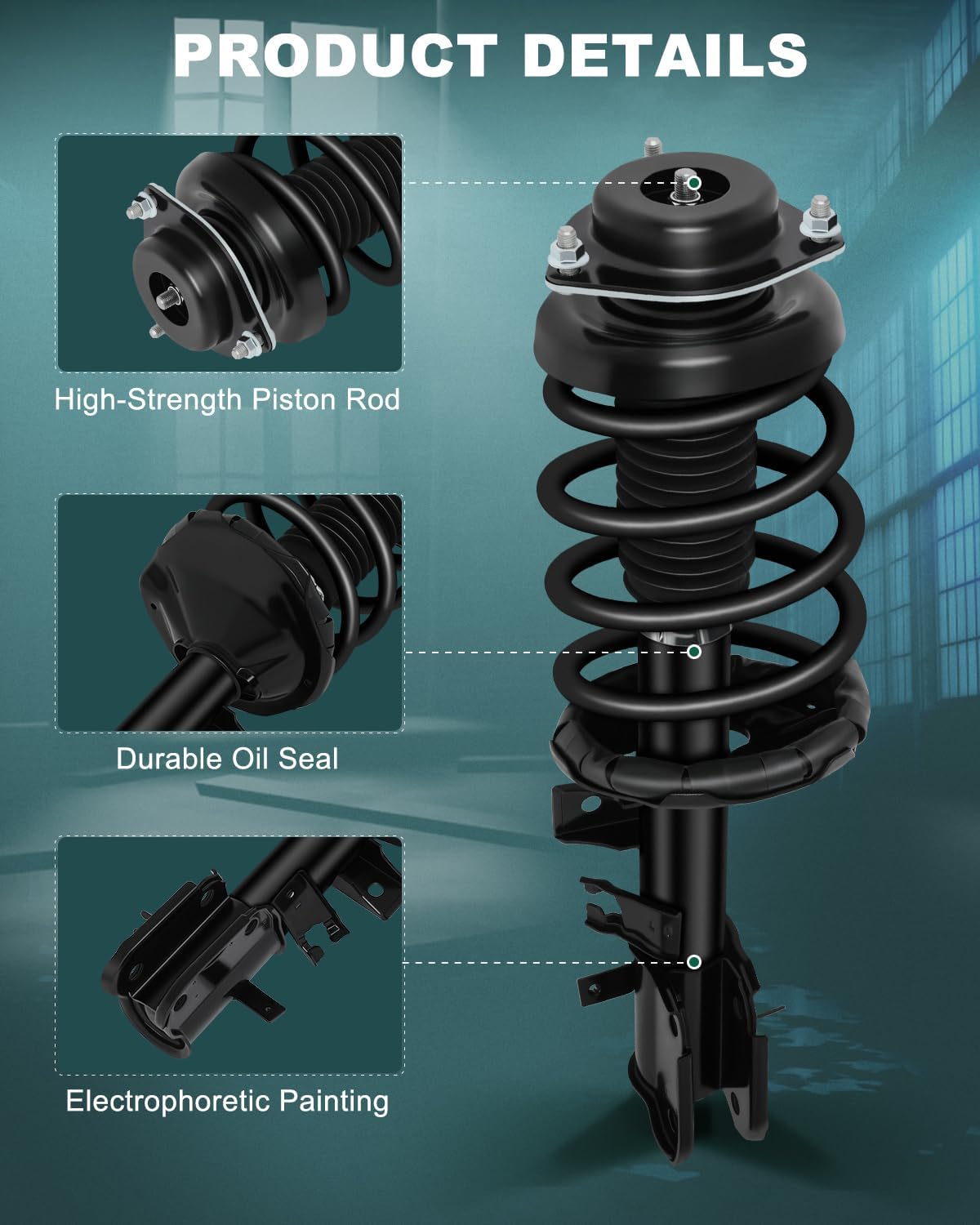 PRODUCT DETAILS

High-Strength Piston Rod

Durable Oil Seal

Electrophoretic Painting