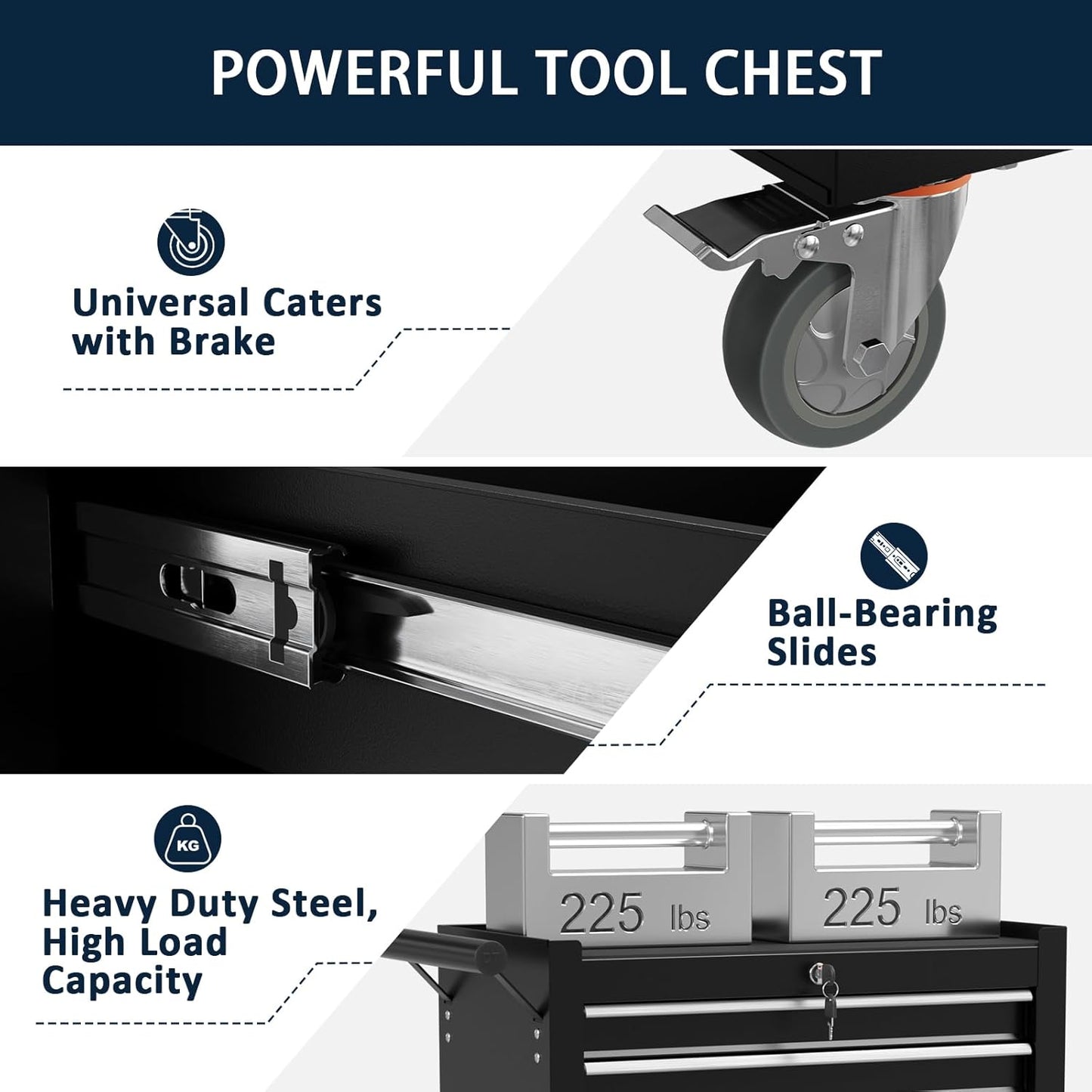 POWERFUL TOOL CHEST

Universal Caters with Brake

Ball-Bearing Slides

KG

Heavy Duty Steel, High Load Capacity

225 lbs

225 lbs