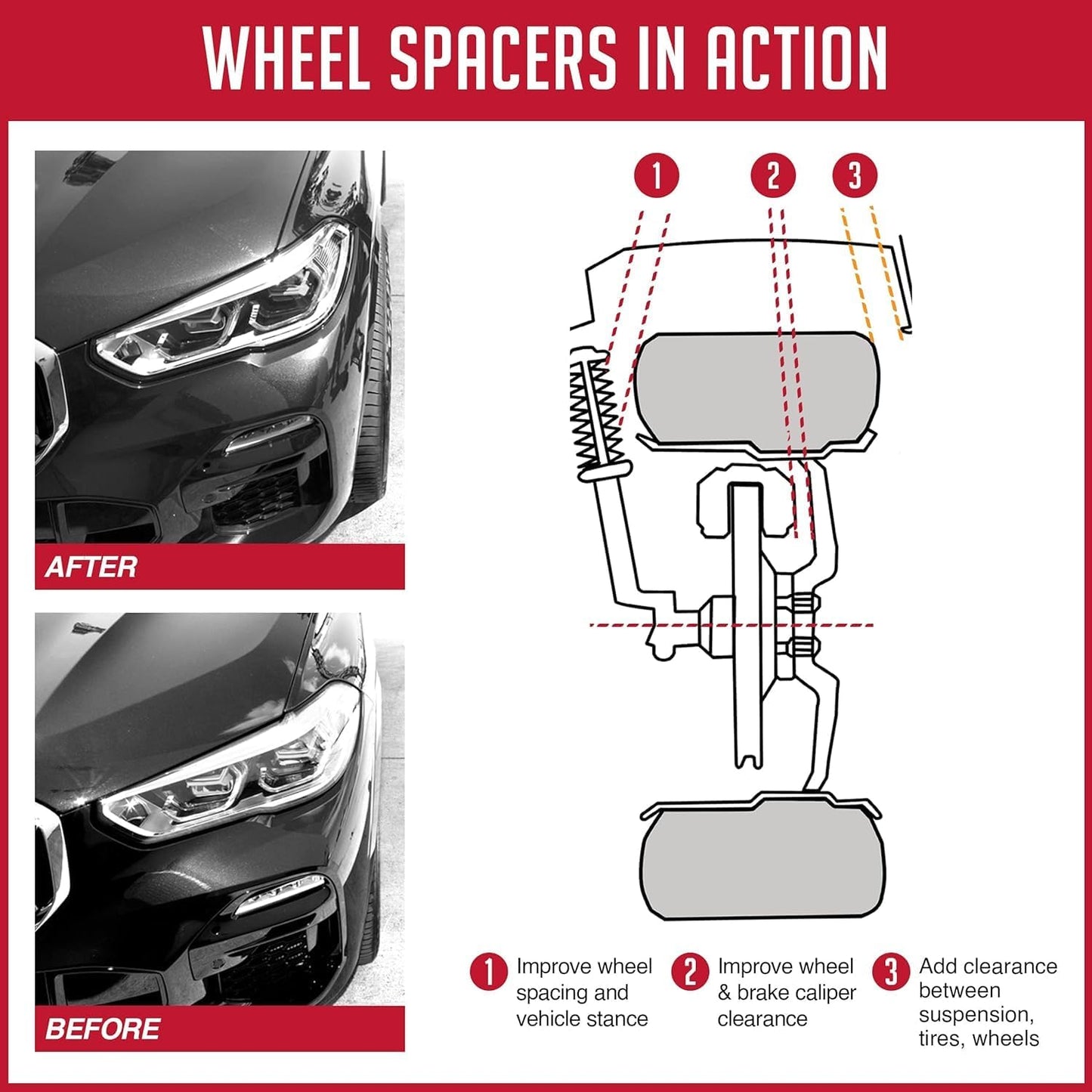 WHEEL SPACERS IN ACTION

AFTER

BEFORE

1

2

3

1 Improve wheel spacing and vehicle stance

2 Improve wheel & brake caliper clearance

3 Add clearance between suspension, tires, wheels