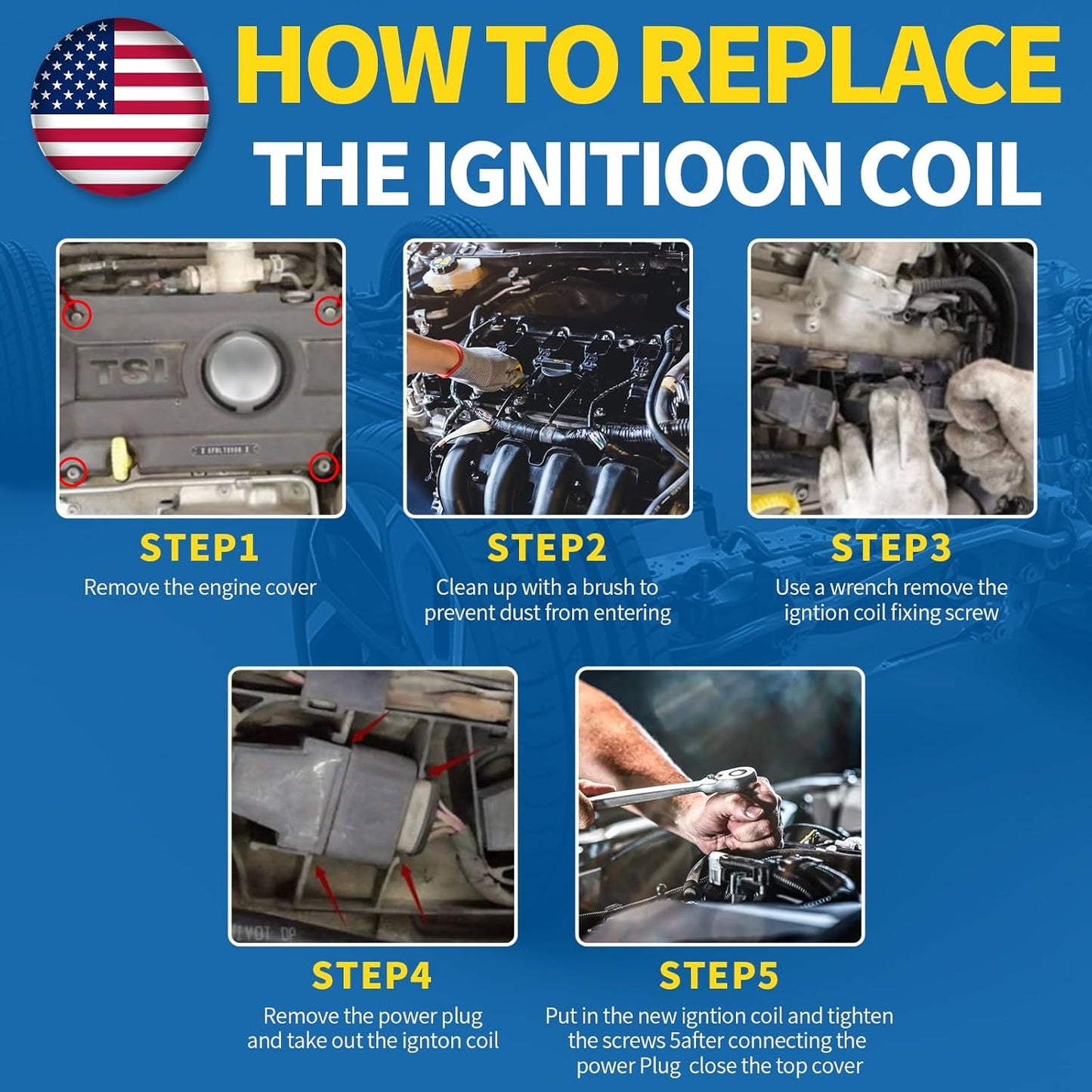 HOW TO REPLACE
THE IGNITIOON COIL

TSI

STEP1
Remove the engine cover

STEP2
Clean up with a brush to prevent dust from entering

STEP3
Use a wrench remove the igntion coil fixing screw

STEP4
Remove the power plug and take out the ignton coil

STEP5
Put in the new igntion coil and tighten the screws 5after connecting the power Plug close the top cover