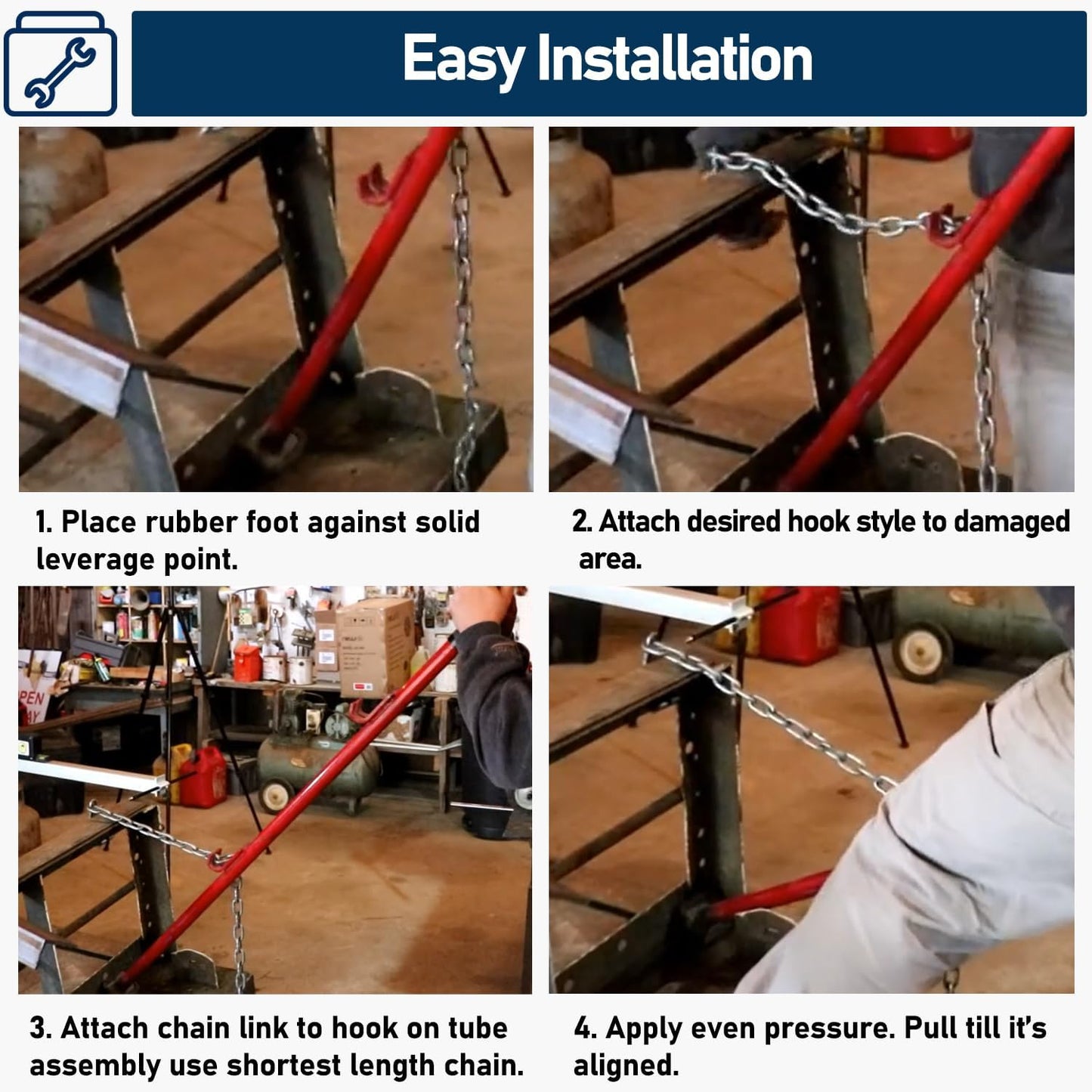 Easy Installation

1. Place rubber foot against solid leverage point.

2. Attach desired hook style to damaged area.

PEN AY

3. Attach chain link to hook on tube assembly use shortest length chain.

4. Apply even pressure. Pull till it's aligned.