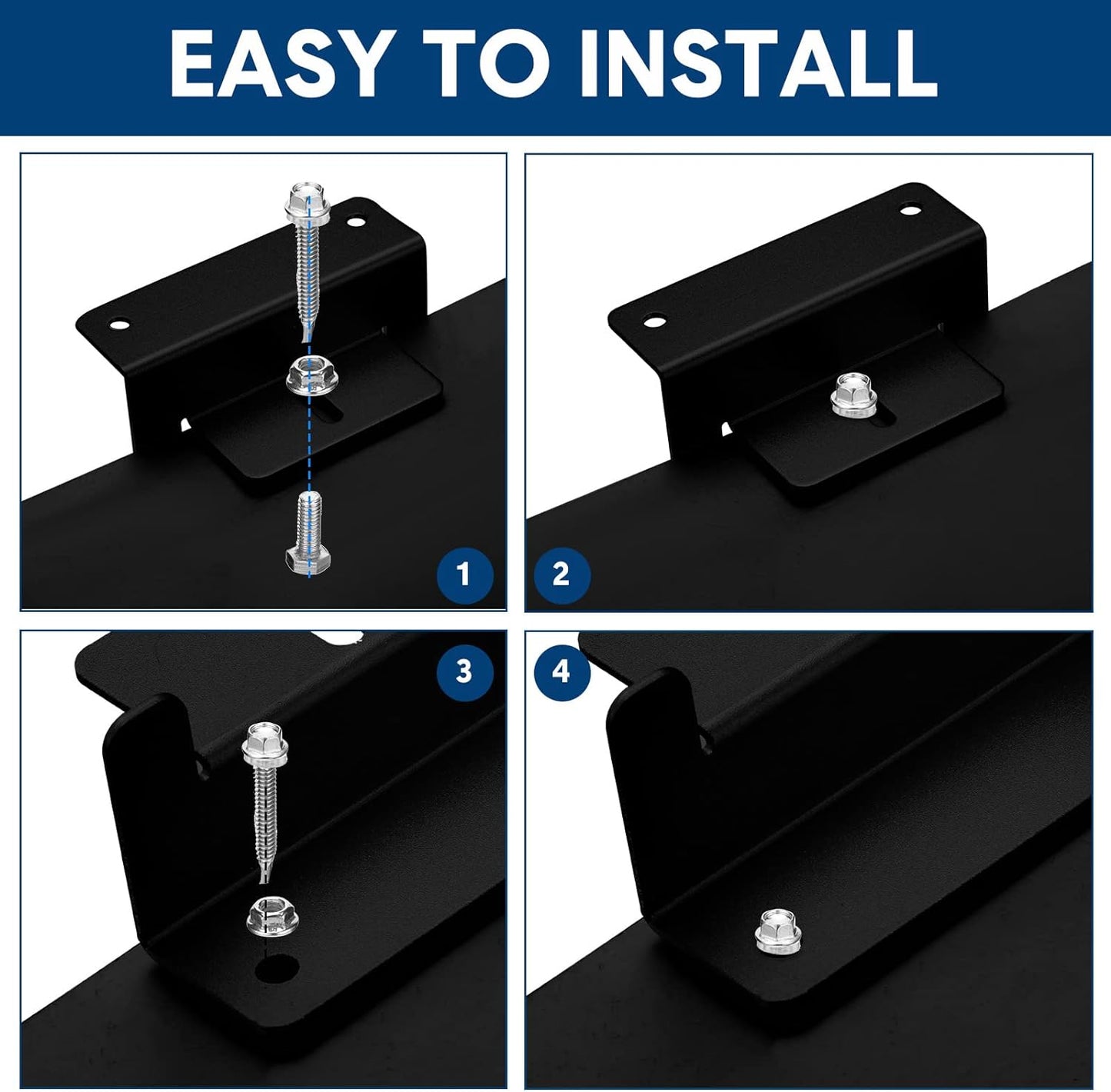 EASY TO INSTALL

1

2

3

4