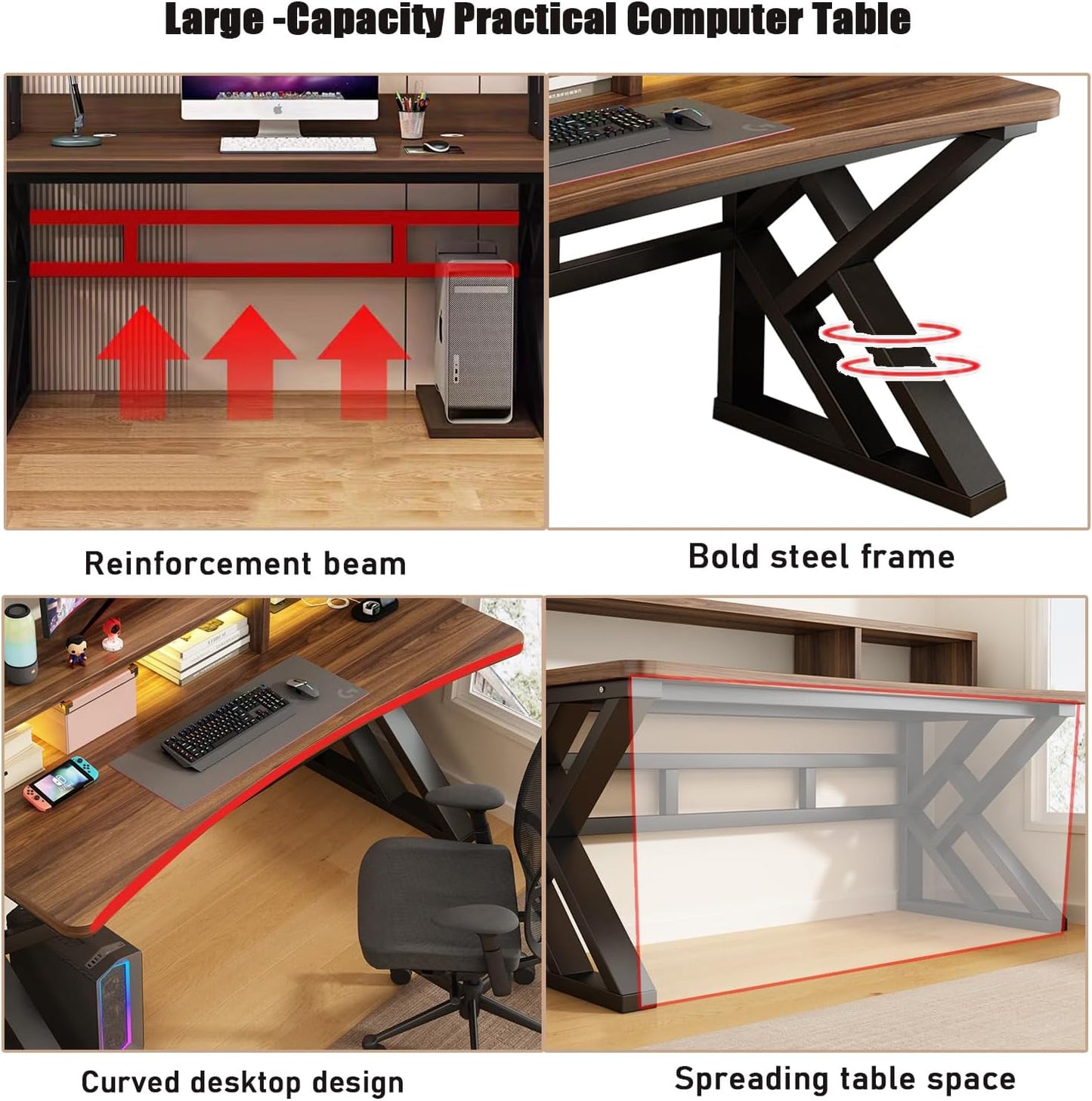 Large -Capacity Practical Computer Table

Reinforcement beam

Bold steel frame

Curved desktop design

Spreading table space