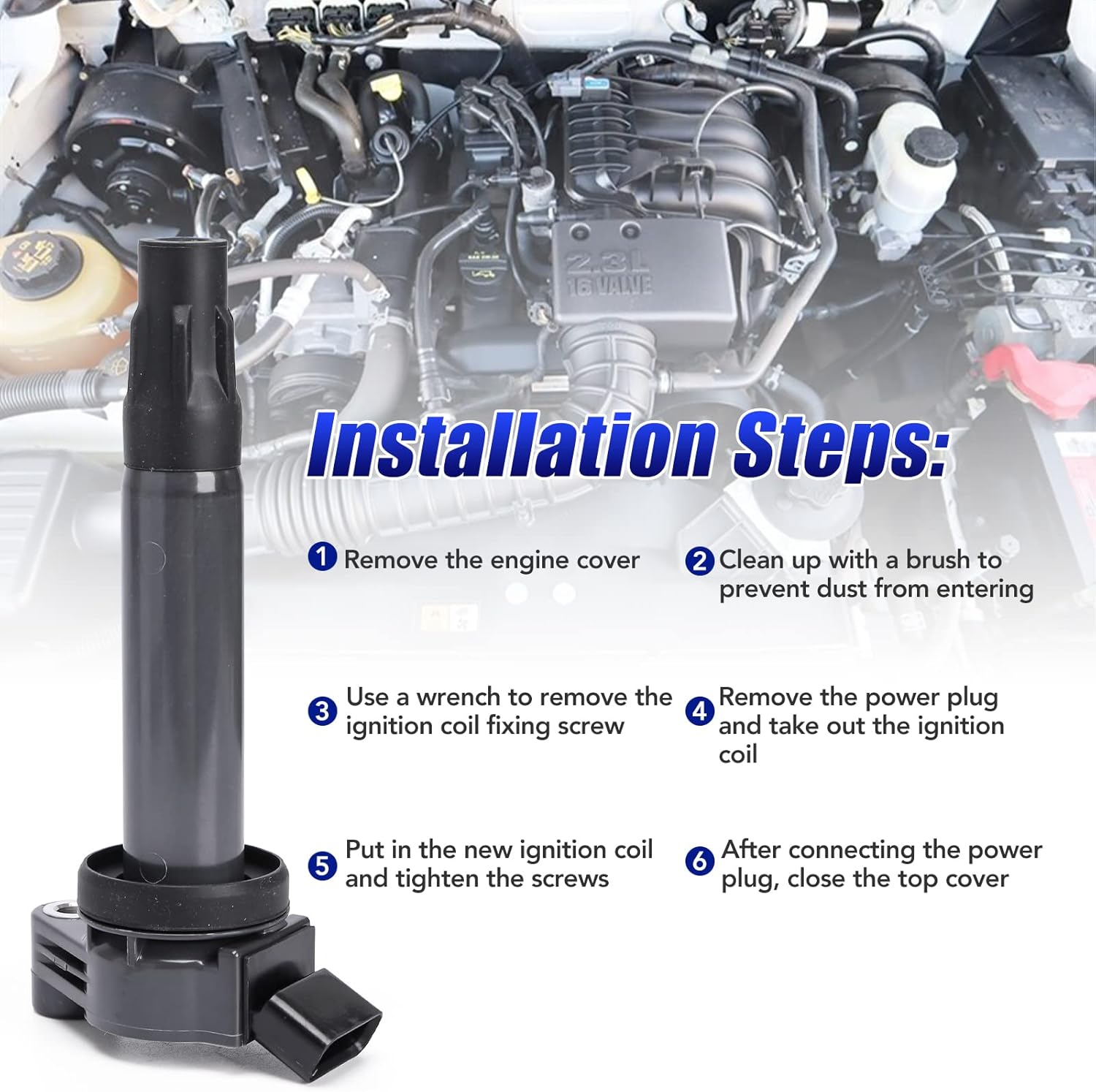 2.3L
16 VALVE

Installation Steps:

1 Remove the engine cover

2 Clean up with a brush to prevent dust from entering

3 Use a wrench to remove the ignition coil fixing screw

4 Remove the power plug and take out the ignition coil

5 Put in the new ignition coil and tighten the screws

6 After connecting the power plug, close the top cover