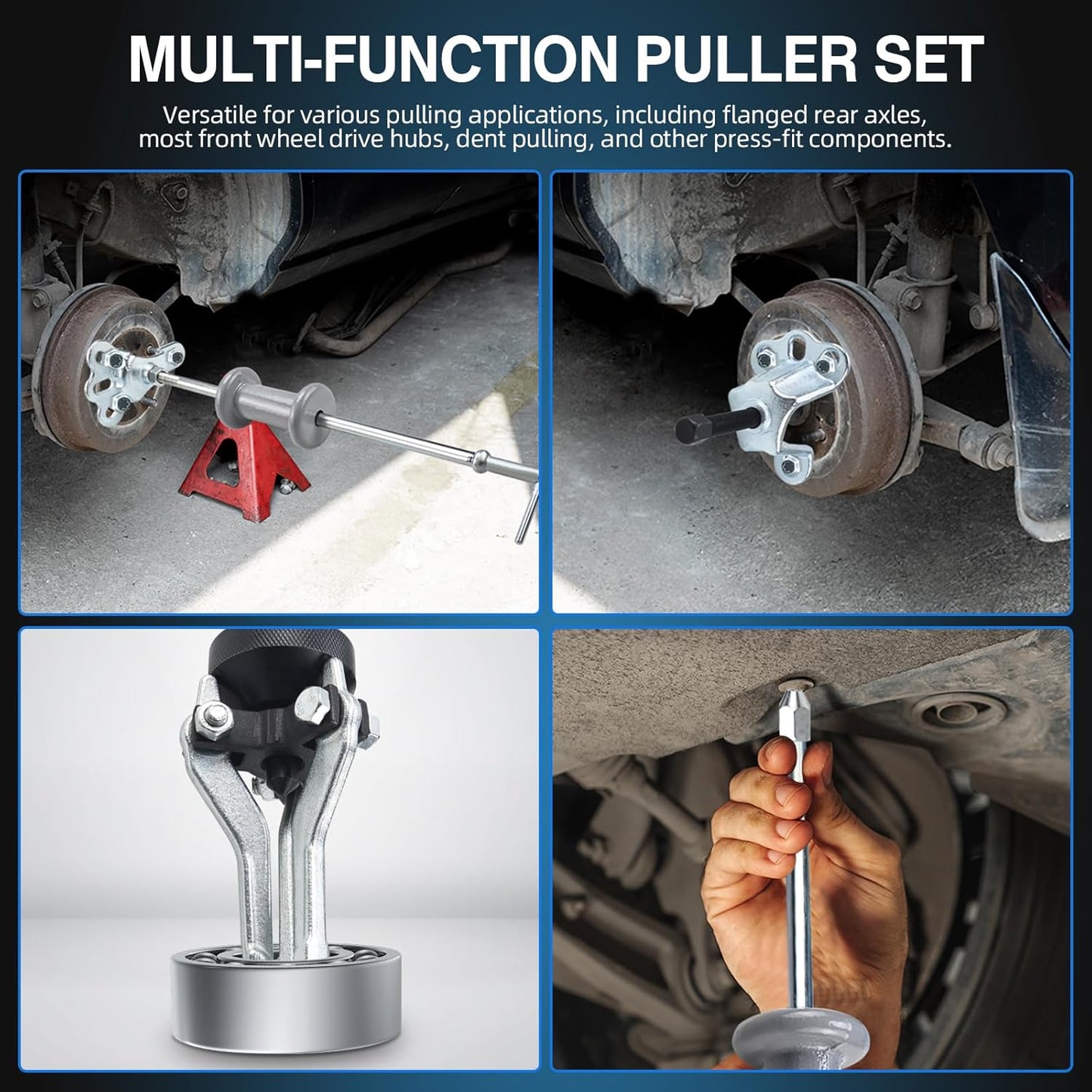 MULTI-FUNCTION PULLER SET

Versatile for various pulling applications, including flanged rear axles, most front wheel drive hubs, dent pulling, and other press-fit components.