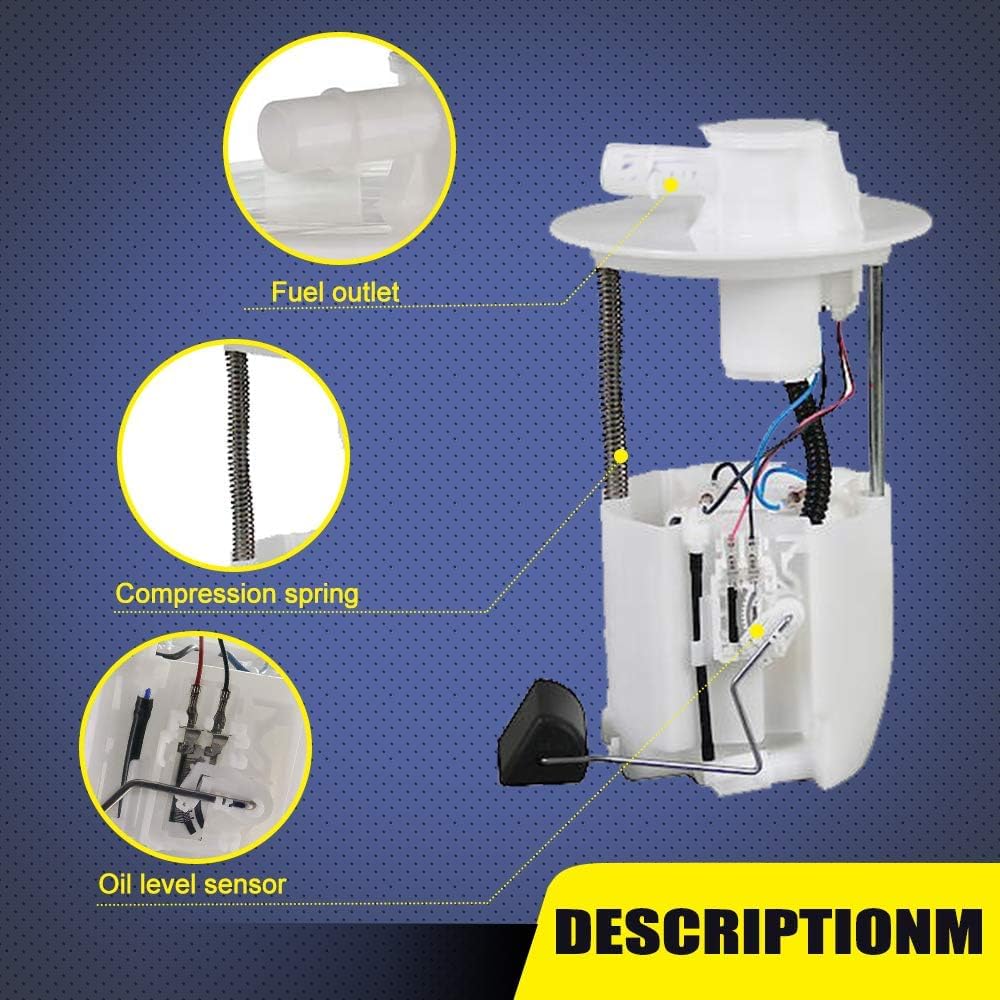 Fuel outlet

Compression spring

Oil level sensor

DESCRIPTIONM