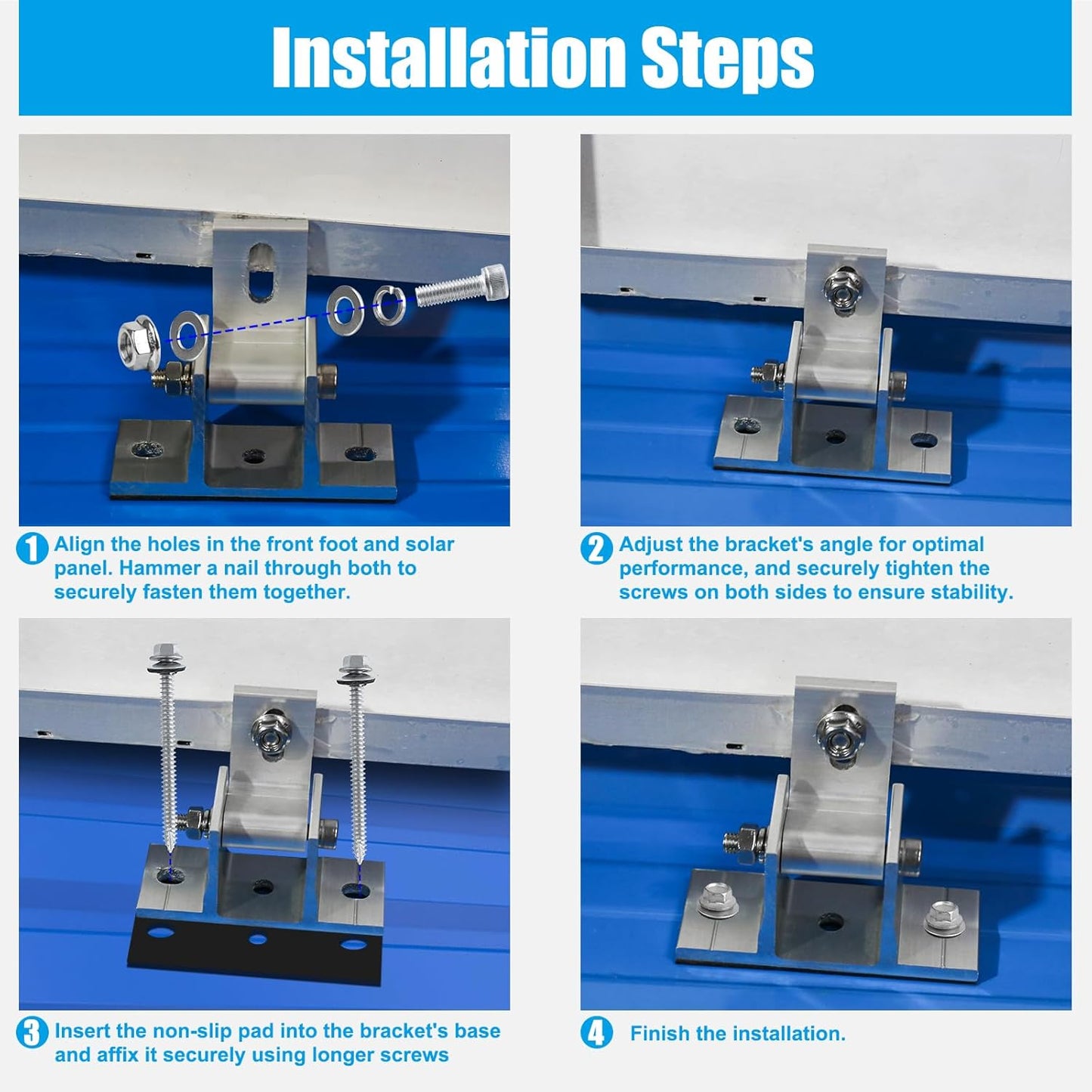 Installation Steps

1 Align the holes in the front foot and solar panel. Hammer a nail through both to securely fasten them together.

2 Adjust the bracket's angle for optimal performance, and securely tighten the screws on both sides to ensure stability.

3 Insert the non-slip pad into the bracket's base and affix it securely using longer screws

4 Finish the installation.