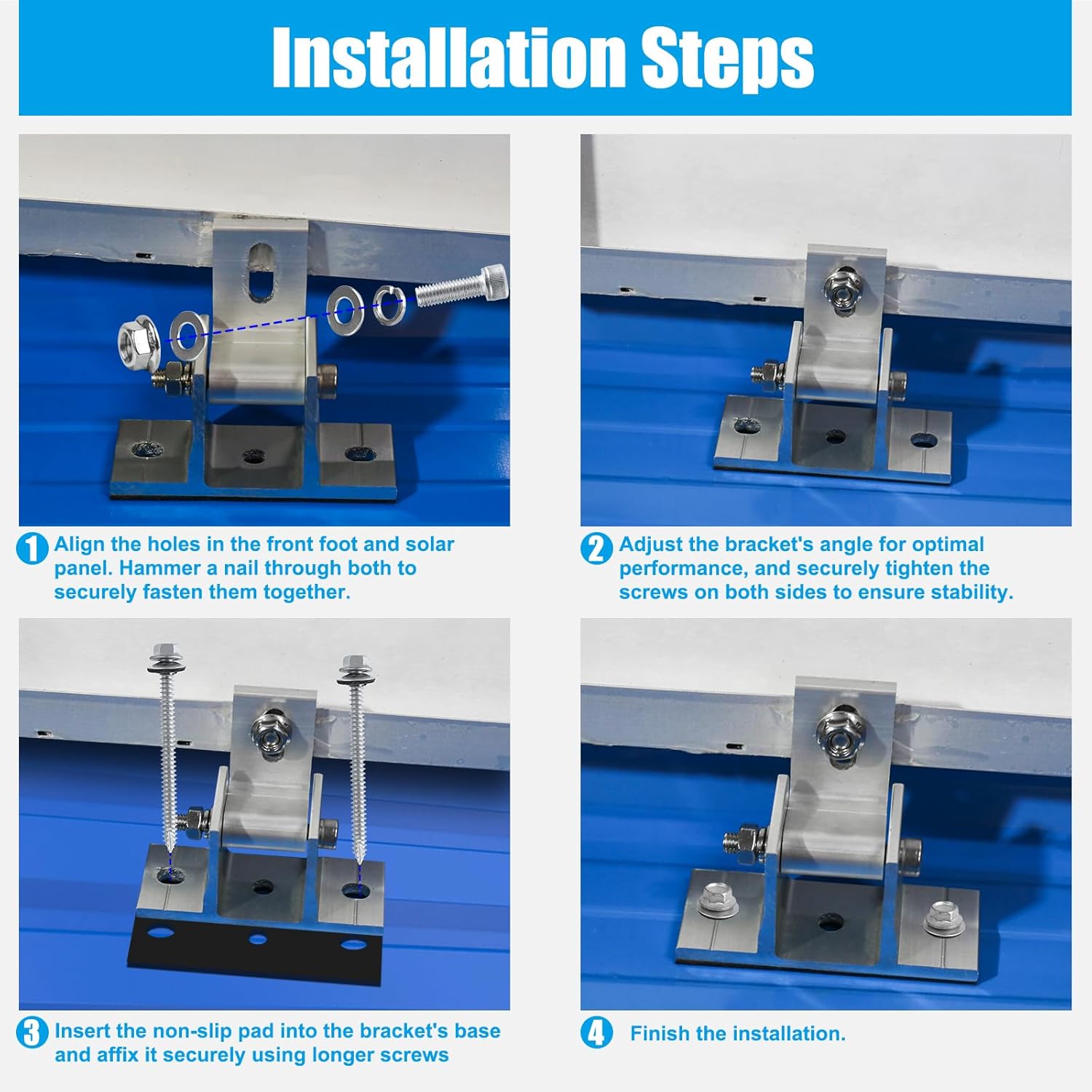 Installation Steps

1 Align the holes in the front foot and solar panel. Hammer a nail through both to securely fasten them together.

2 Adjust the bracket's angle for optimal performance, and securely tighten the screws on both sides to ensure stability.

3 Insert the non-slip pad into the bracket's base and affix it securely using longer screws

4 Finish the installation.