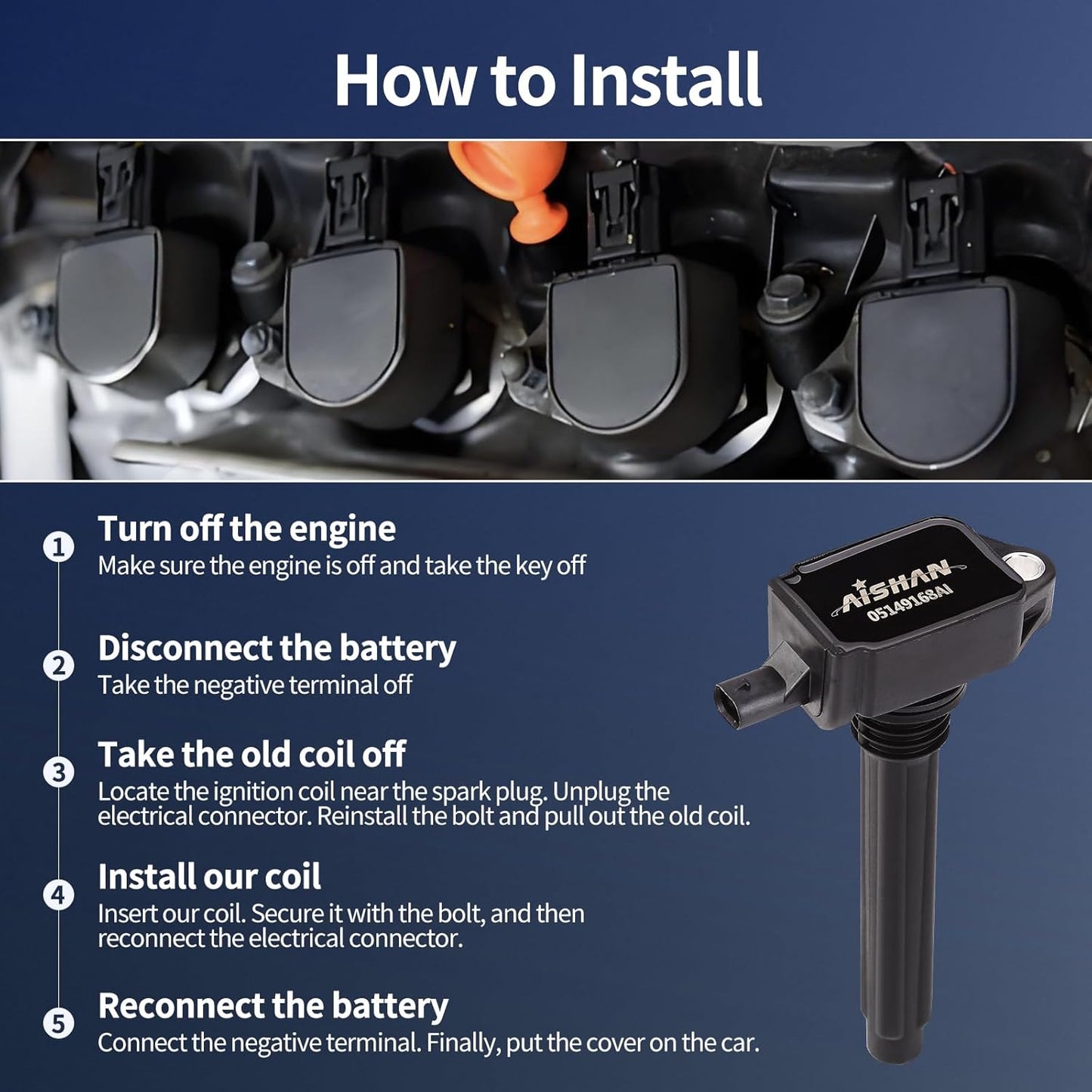 How to Install

1 Turn off the engine
Make sure the engine is off and take the key off

2 Disconnect the battery
Take the negative terminal off

3 Take the old coil off
Locate the ignition coil near the spark plug. Unplug the electrical connector. Reinstall the bolt and pull out the old coil.

4 Install our coil
Insert our coil. Secure it with the bolt, and then reconnect the electrical connector.

5 Reconnect the battery
Connect the negative terminal. Finally, put the cover on the car.

AISHAN
05149168AI