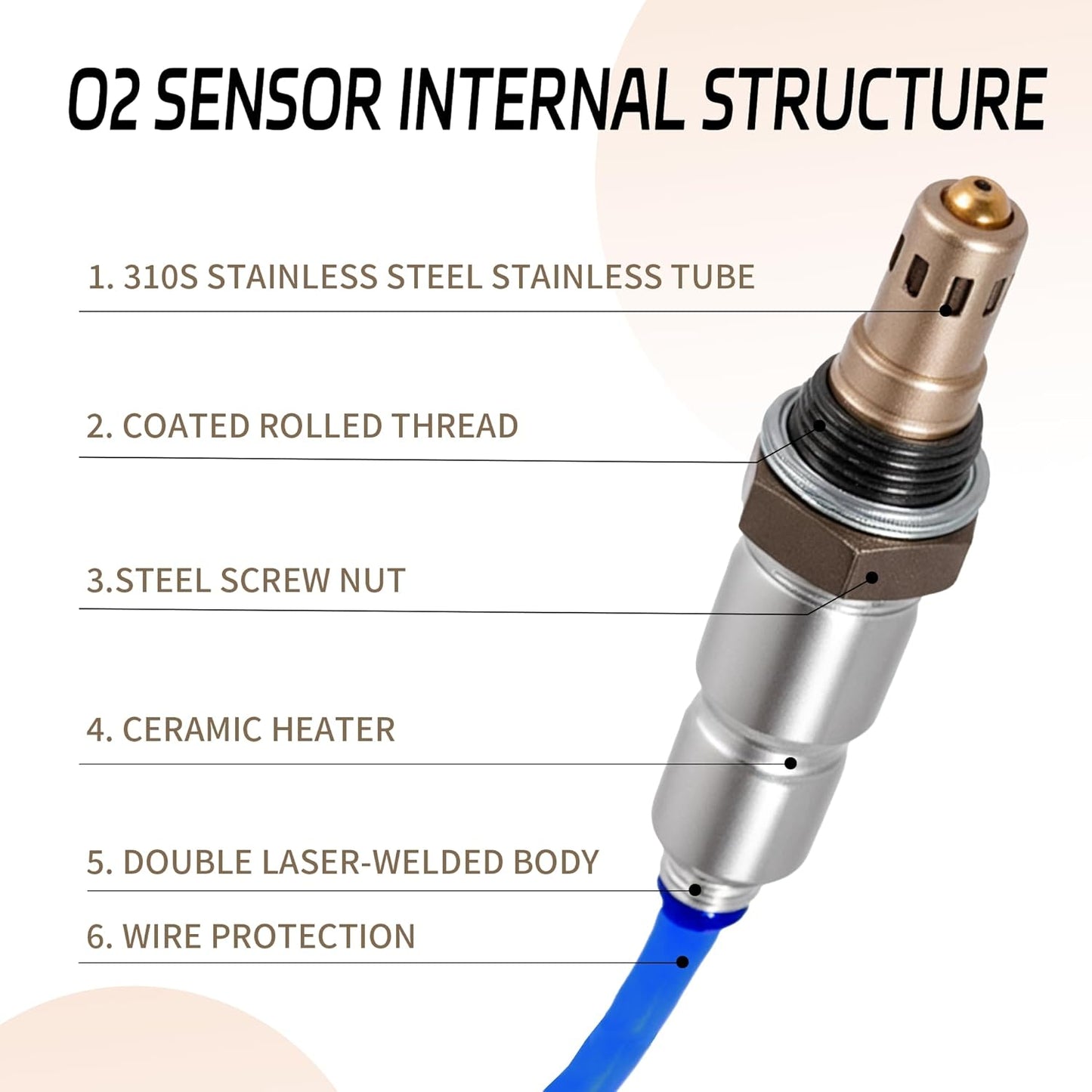 O2 SENSOR INTERNAL STRUCTURE

1. 310S STAINLESS STEEL STAINLESS TUBE

2. COATED ROLLED THREAD

3.STEEL SCREW NUT

4. CERAMIC HEATER

5. DOUBLE LASER-WELDED BODY

6. WIRE PROTECTION