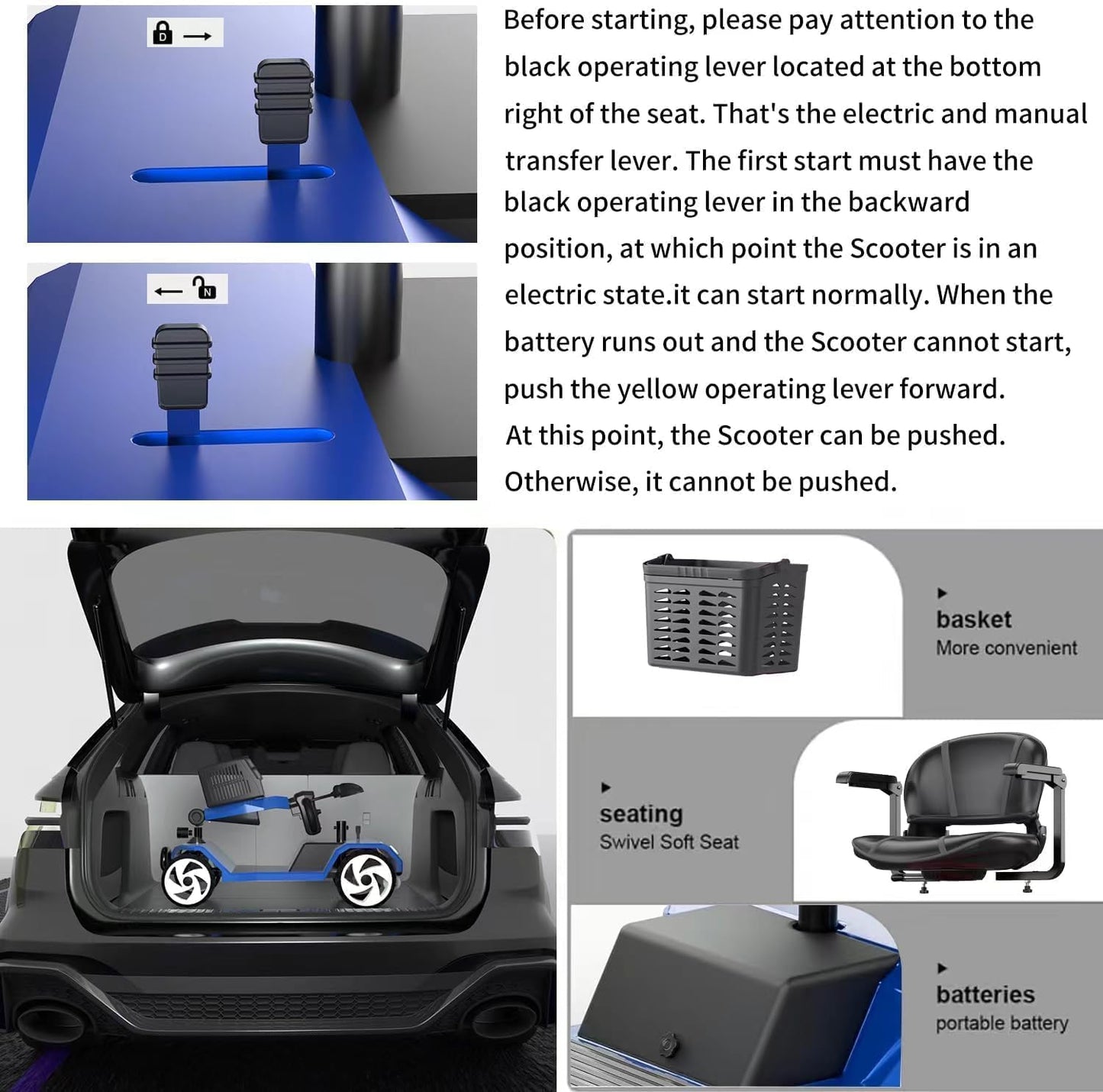 D →

← N

Before starting, please pay attention to the black operating lever located at the bottom right of the seat. That's the electric and manual transfer lever. The first start must have the black operating lever in the backward position, at which point the Scooter is in an electric state.it can start normally. When the battery runs out and the Scooter cannot start, push the yellow operating lever forward.
At this point, the Scooter can be pushed.
Otherwise, it cannot be pushed.

basket
More convenient

seating
Swivel Soft Seat

batteries
portable battery