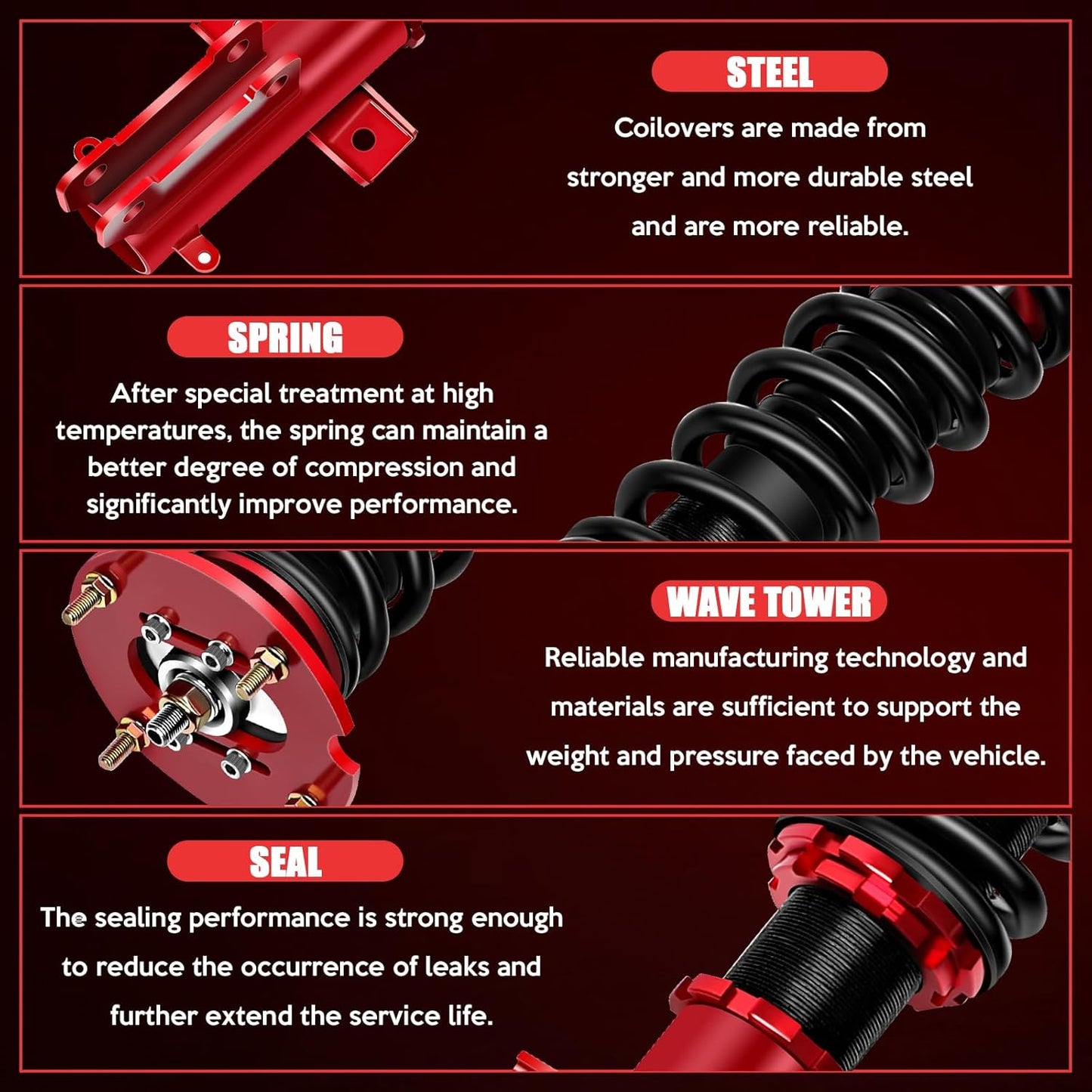 STEEL

Coilovers are made from stronger and more durable steel and are more reliable.

SPRING

After special treatment at high temperatures, the spring can maintain a better degree of compression and significantly improve performance.

WAVE TOWER

Reliable manufacturing technology and materials are sufficient to support the weight and pressure faced by the vehicle.

SEAL

The sealing performance is strong enough to reduce the occurrence of leaks and further extend the service life.