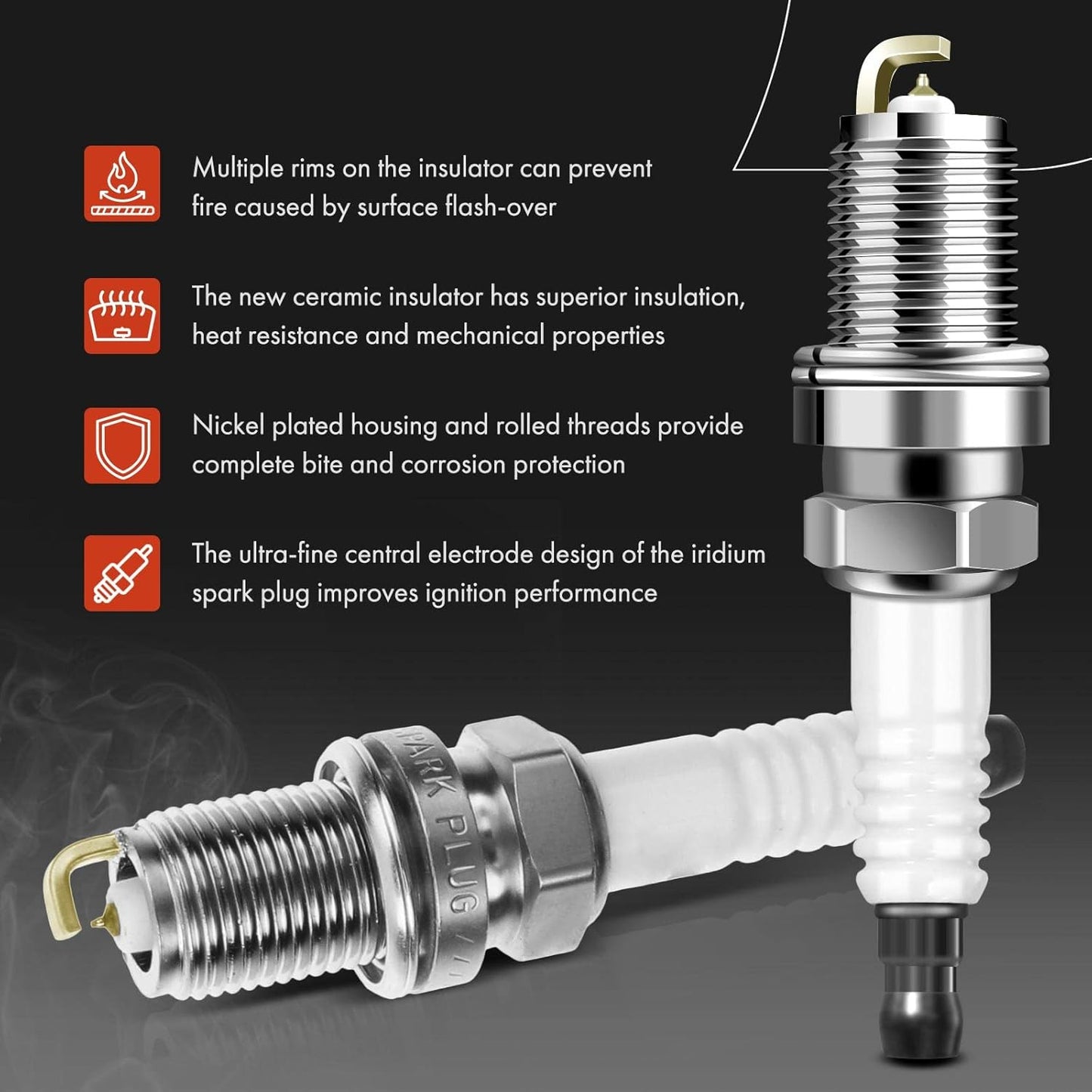 Multiple rims on the insulator can prevent fire caused by surface flash-over

The new ceramic insulator has superior insulation, heat resistance and mechanical properties

Nickel plated housing and rolled threads provide complete bite and corrosion protection

The ultra-fine central electrode design of the iridium spark plug improves ignition performance

SPARK PLUG