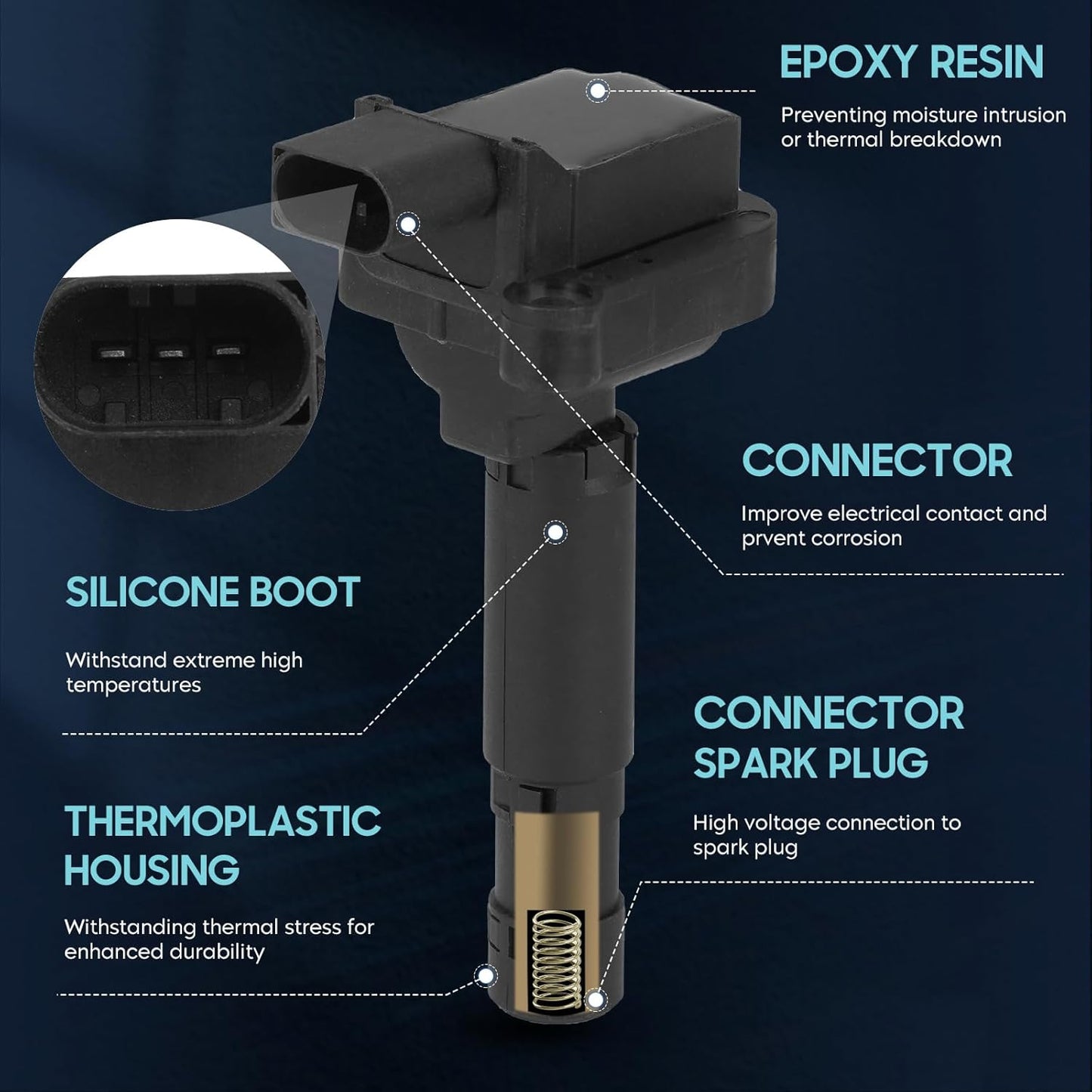 EPOXY RESIN

Preventing moisture intrusion or thermal breakdown

CONNECTOR

Improve electrical contact and prvent corrosion

SILICONE BOOT

Withstand extreme high temperatures

CONNECTOR SPARK PLUG

High voltage connection to spark plug

THERMOPLASTIC HOUSING

Withstanding thermal stress for enhanced durability