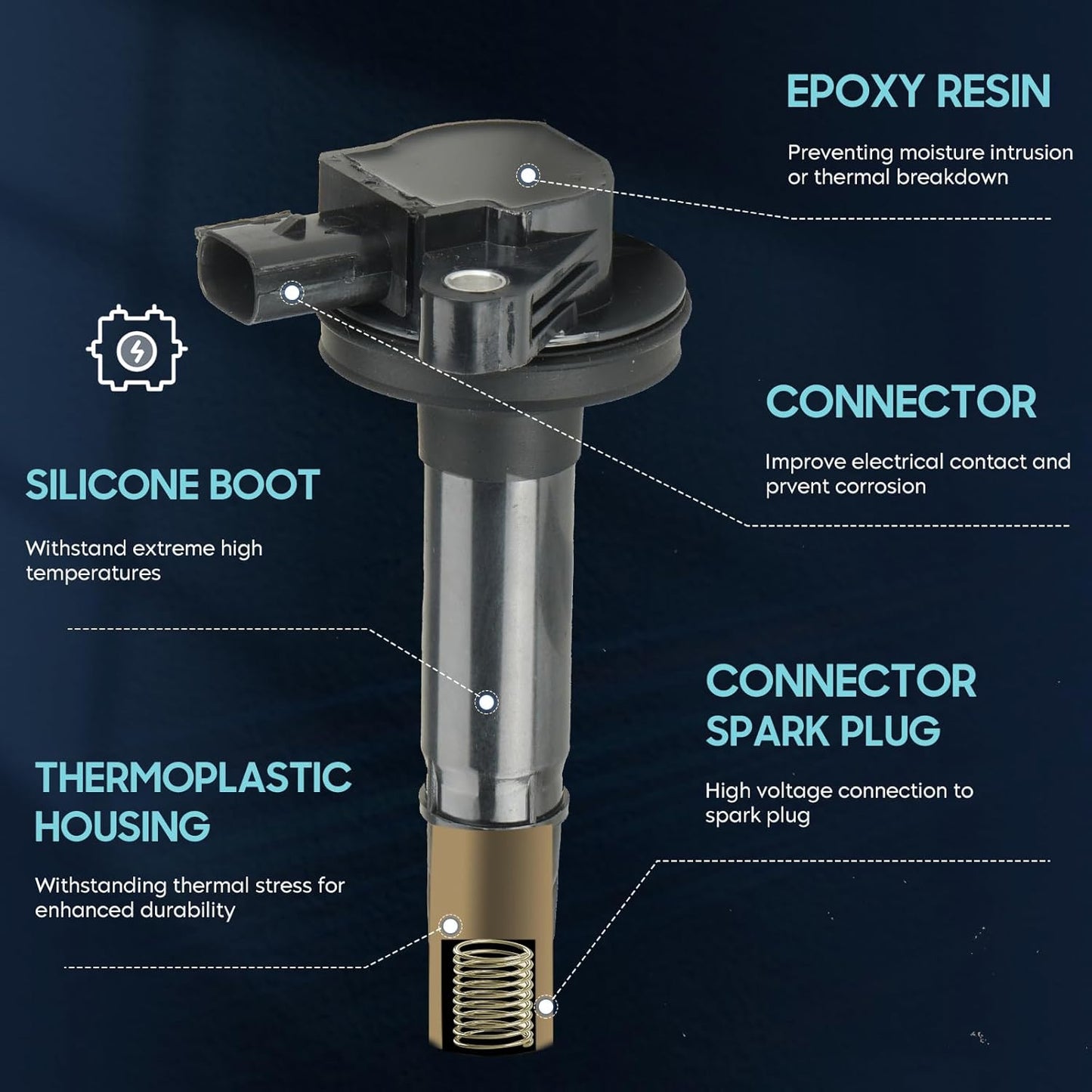 EPOXY RESIN

Preventing moisture intrusion or thermal breakdown

CONNECTOR

Improve electrical contact and prvent corrosion

SILICONE BOOT

Withstand extreme high temperatures

CONNECTOR SPARK PLUG

High voltage connection to spark plug

THERMOPLASTIC HOUSING

Withstanding thermal stress for enhanced durability