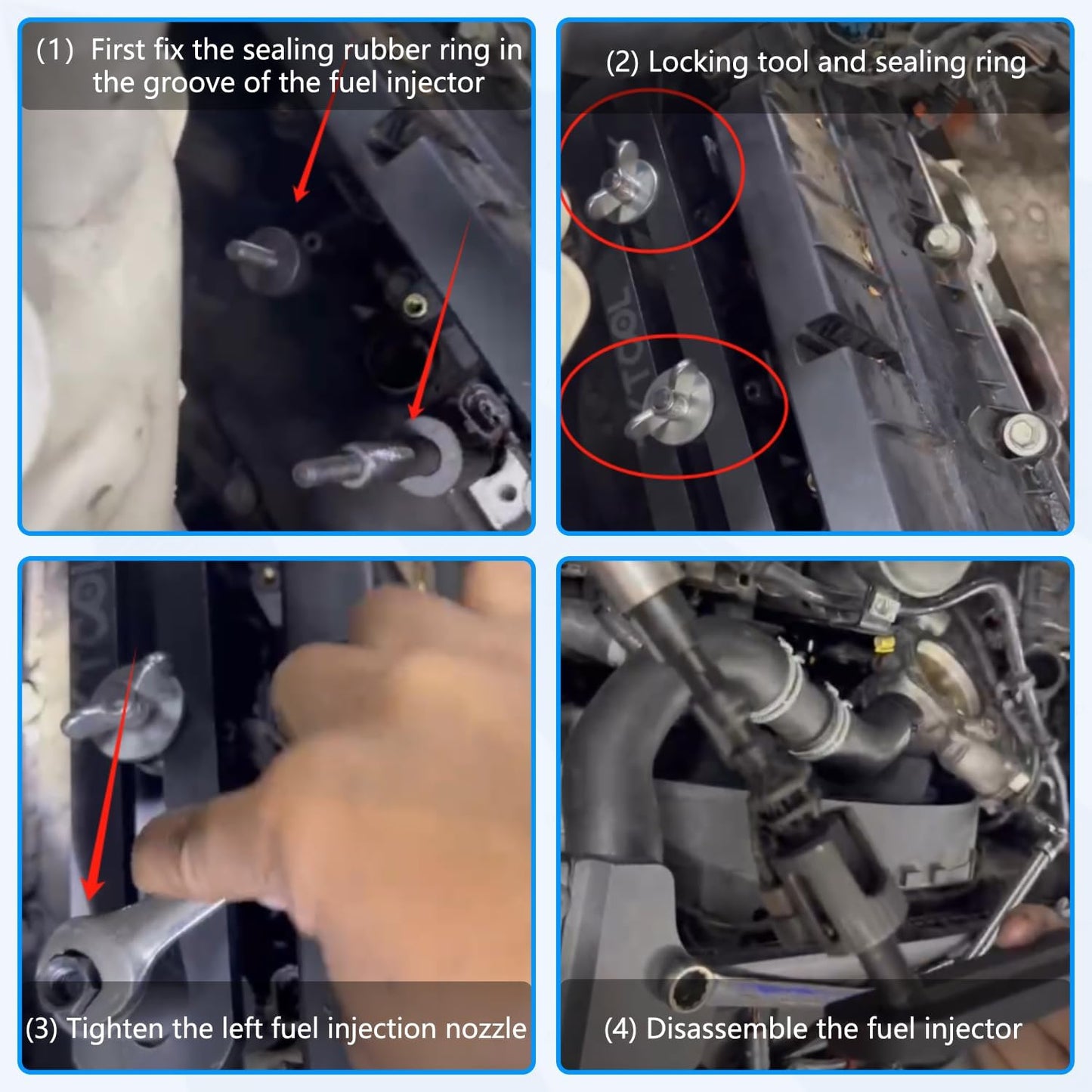 (1) First fix the sealing rubber ring in the groove of the fuel injector

(2) Locking tool and sealing ring

TOOL

(3) Tighten the left fuel injection nozzle

(4) Disassemble the fuel injector