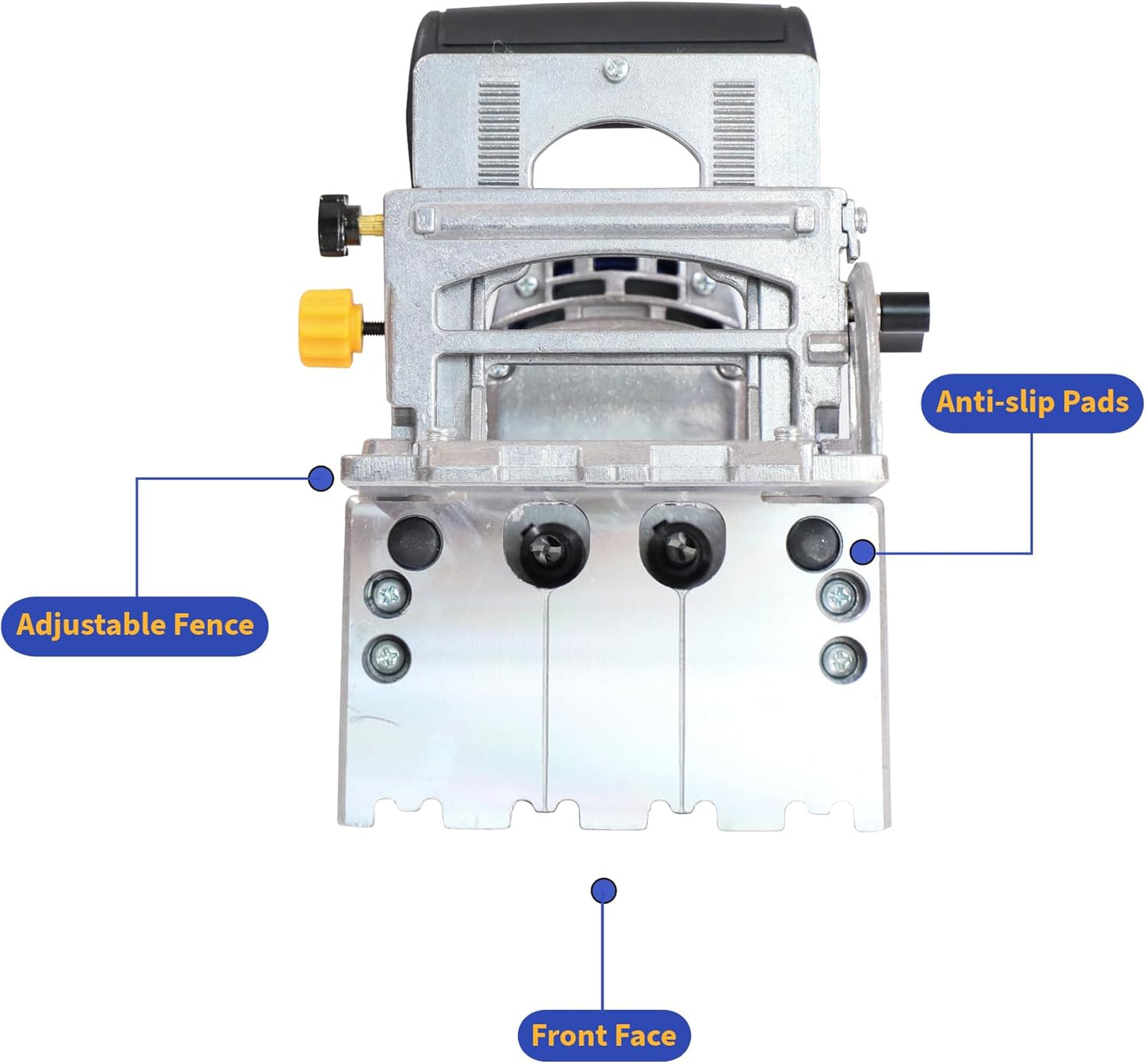 Anti-slip Pads

Adjustable Fence

Front Face