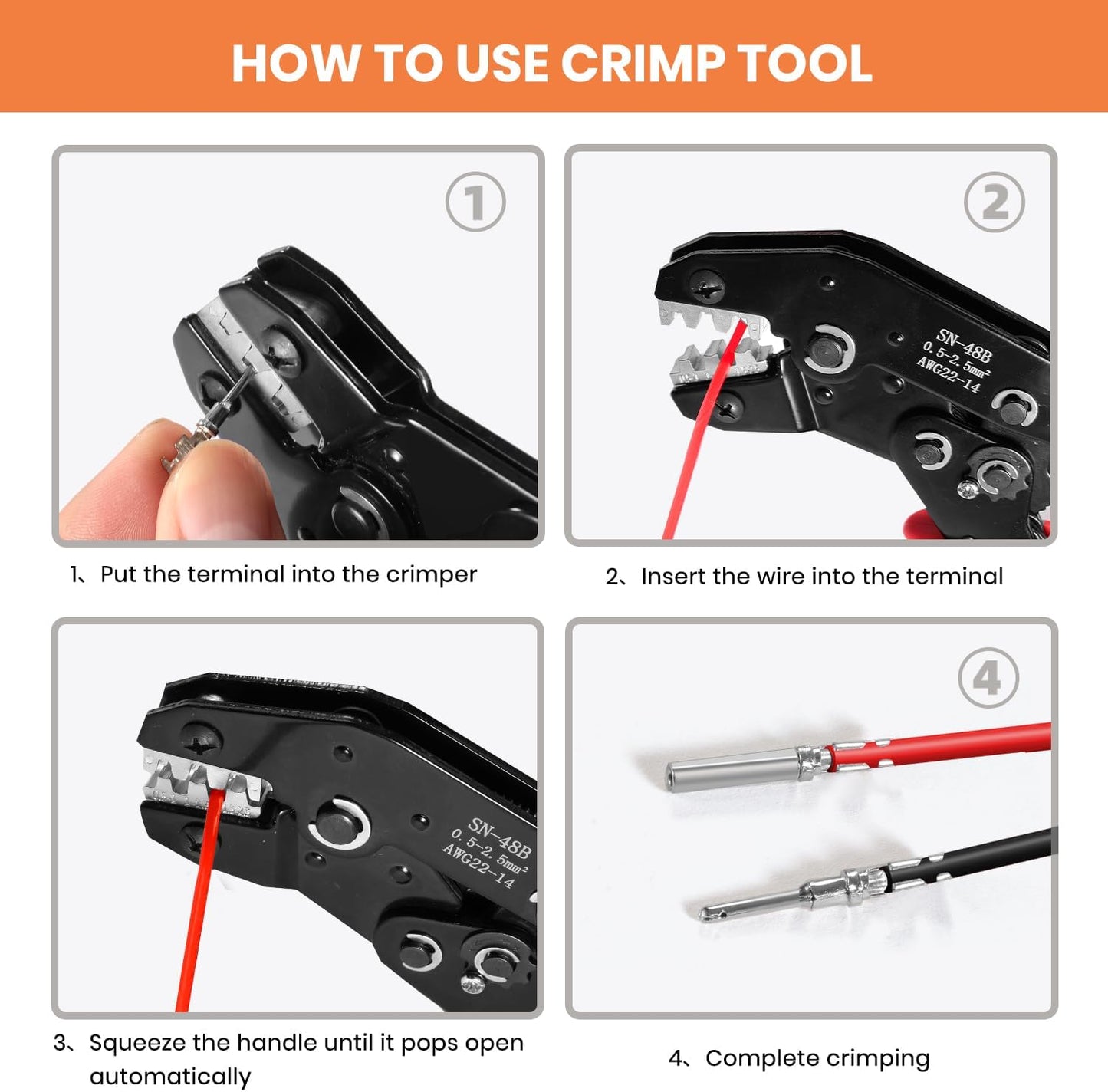 HOW TO USE CRIMP TOOL

①

1、Put the terminal into the crimper

②

SN-48B
0.5-2.5mm²
AWG22-14

2、Insert the wire into the terminal

SN-48B
0.5-2.5mm²
AWG22-14

3、Squeeze the handle until it pops open automatically

④

4、Complete crimping