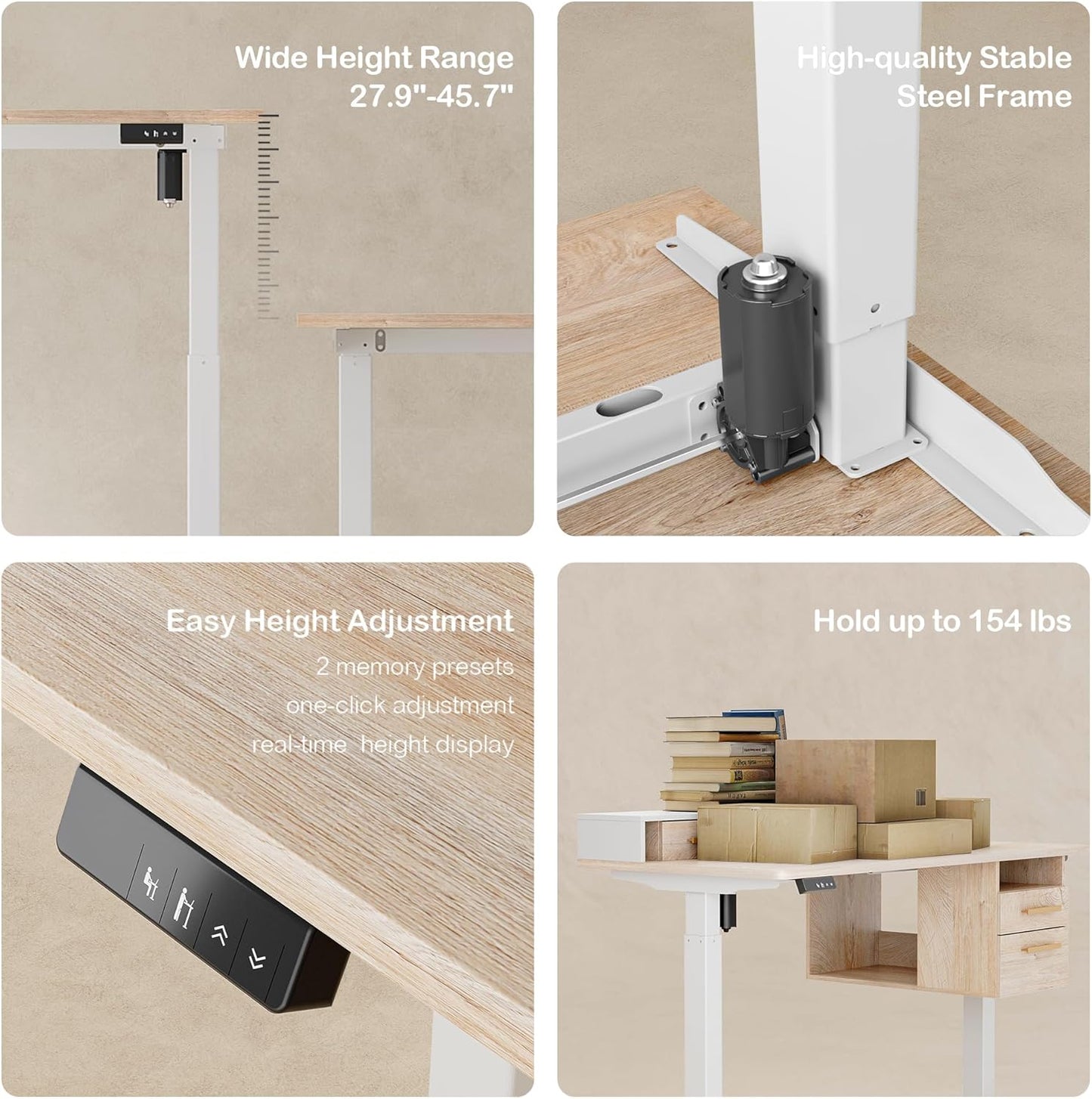 Wide Height Range
27.9"-45.7"

High-quality Stable
Steel Frame

Easy Height Adjustment
2 memory presets
one-click adjustment
real-time height display

Hold up to 154 lbs