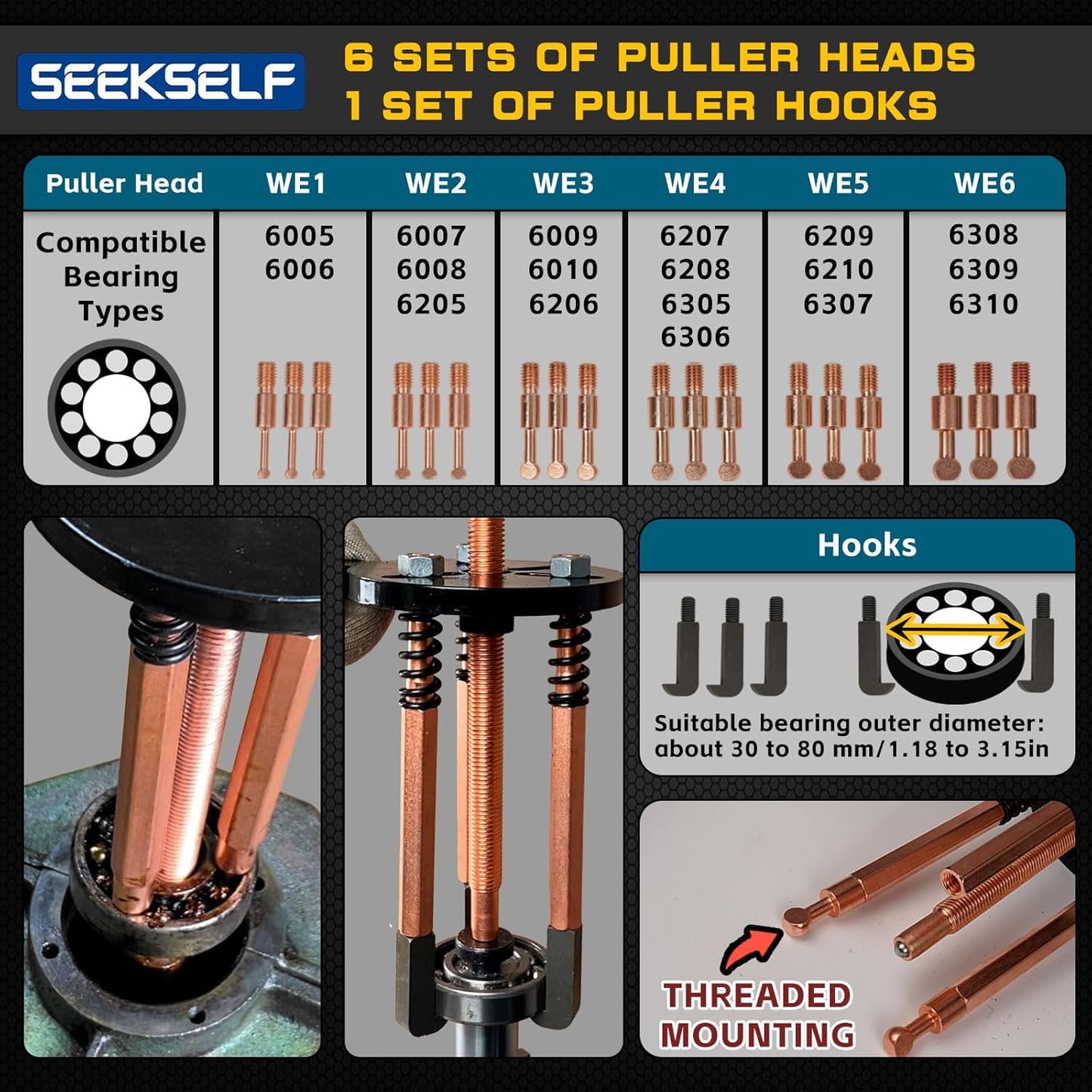 SEEKSELF

6 SETS OF PULLER HEADS
1 SET OF PULLER HOOKS

| Puller Head | WE1 | WE2 | WE3 | WE4 | WE5 | WE6 |
|---|---|---|---|---|---|---|
| Compatible Bearing Types | 6005 6006 | 6007 6008 6205 | 6009 6010 6206 | 6207 6208 6305 6306 | 6209 6210 6307 | 6308 6309 6310 |

Hooks

Suitable bearing outer diameter: about 30 to 80 mm/1.18 to 3.15in

THREADED MOUNTING