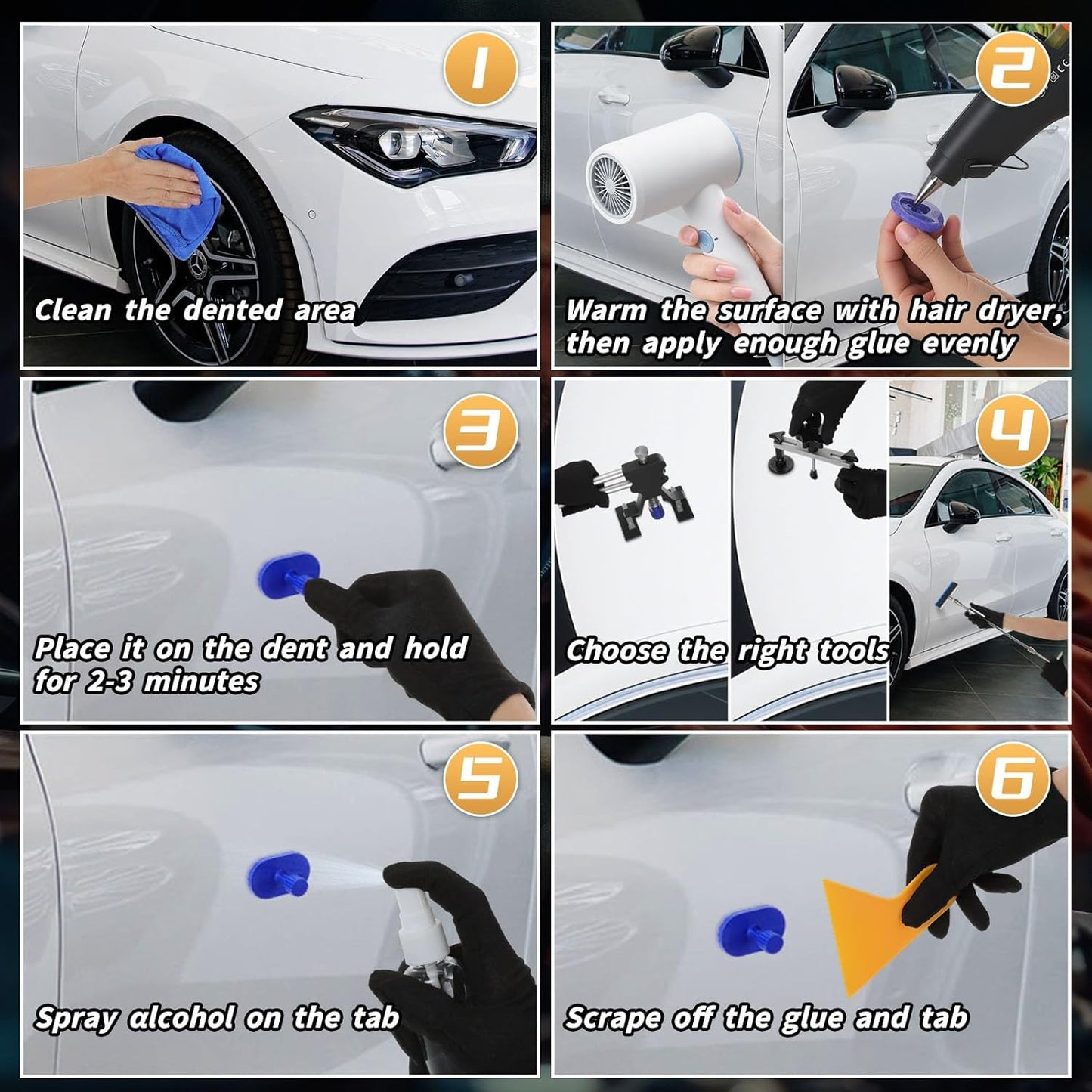 1

Clean the dented area

2

Warm the surface with hair dryer, then apply enough glue evenly

3

Place it on the dent and hold for 2-3 minutes

4

Choose the right tools

5

Spray alcohol on the tab

6

Scrape off the glue and tab