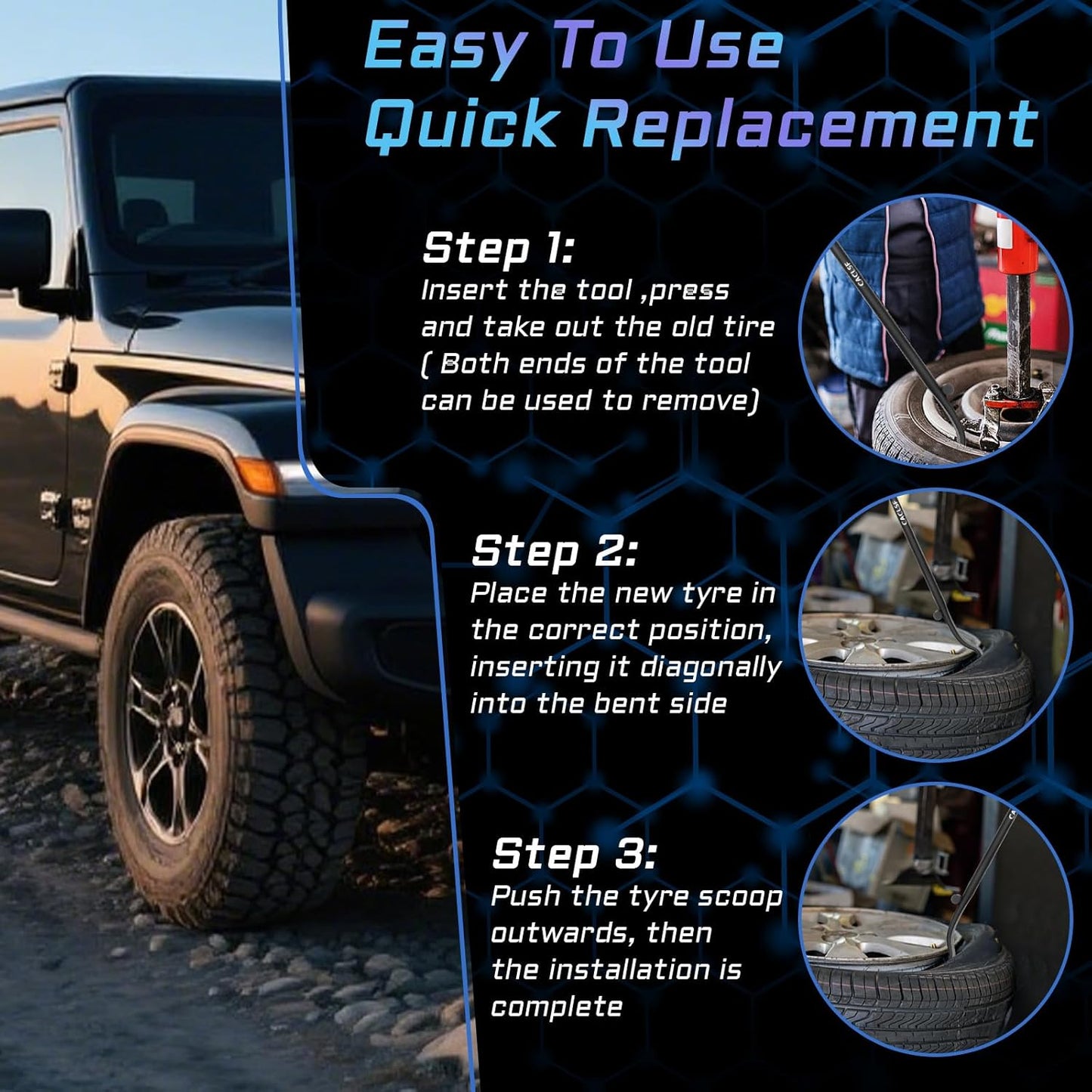 Easy To Use
Quick Replacement

Step 1:
Insert the tool ,press and take out the old tire ( Both ends of the tool can be used to remove)

Step 2:
Place the new tyre in the correct position, inserting it diagonally into the bent side

Step 3:
Push the tyre scoop outwards, then the installation is complete