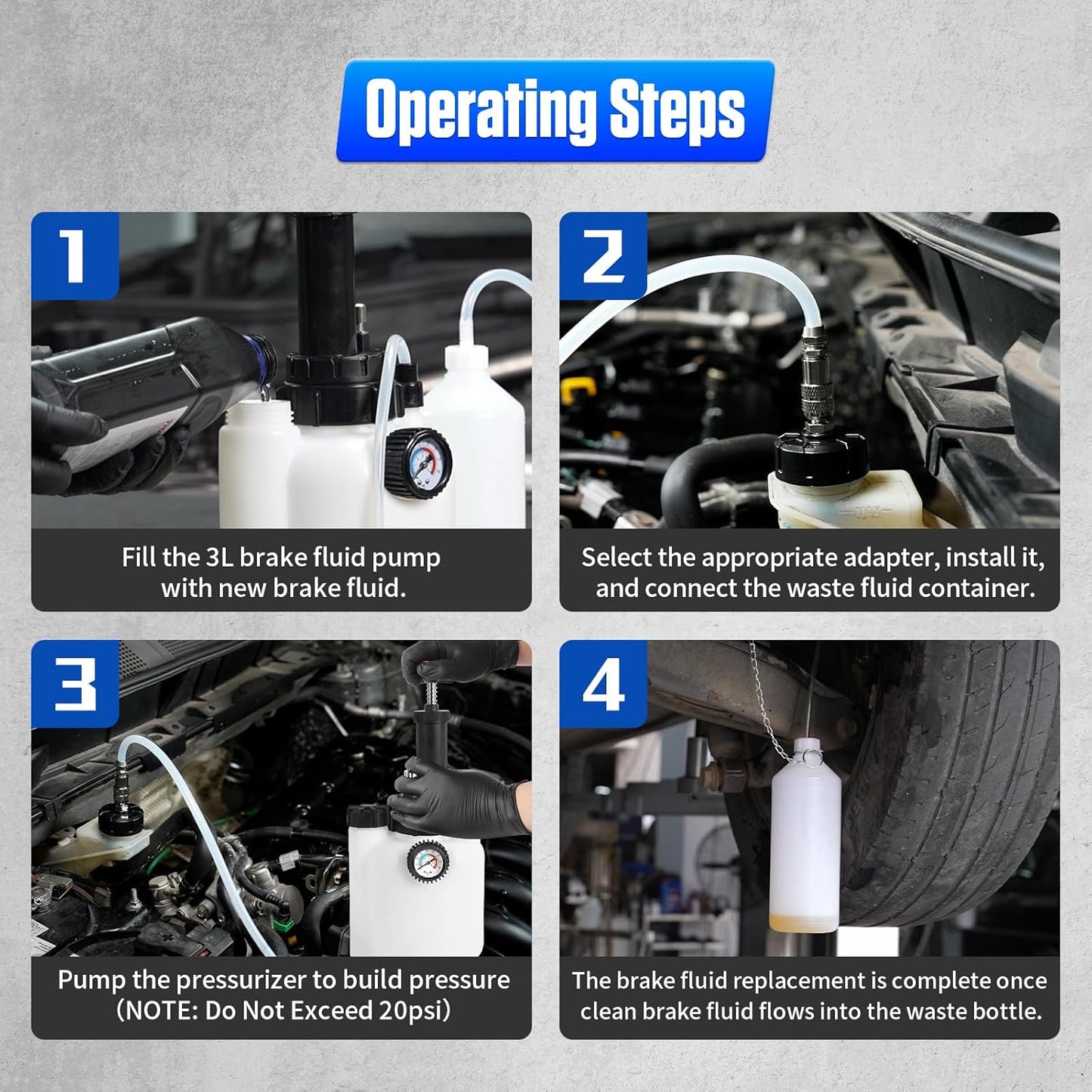 Operating Steps

1

Fill the 3L brake fluid pump with new brake fluid.

2

Select the appropriate adapter, install it, and connect the waste fluid container.

3

Pump the pressurizer to build pressure (NOTE: Do Not Exceed 20psi)

4

The brake fluid replacement is complete once clean brake fluid flows into the waste bottle.