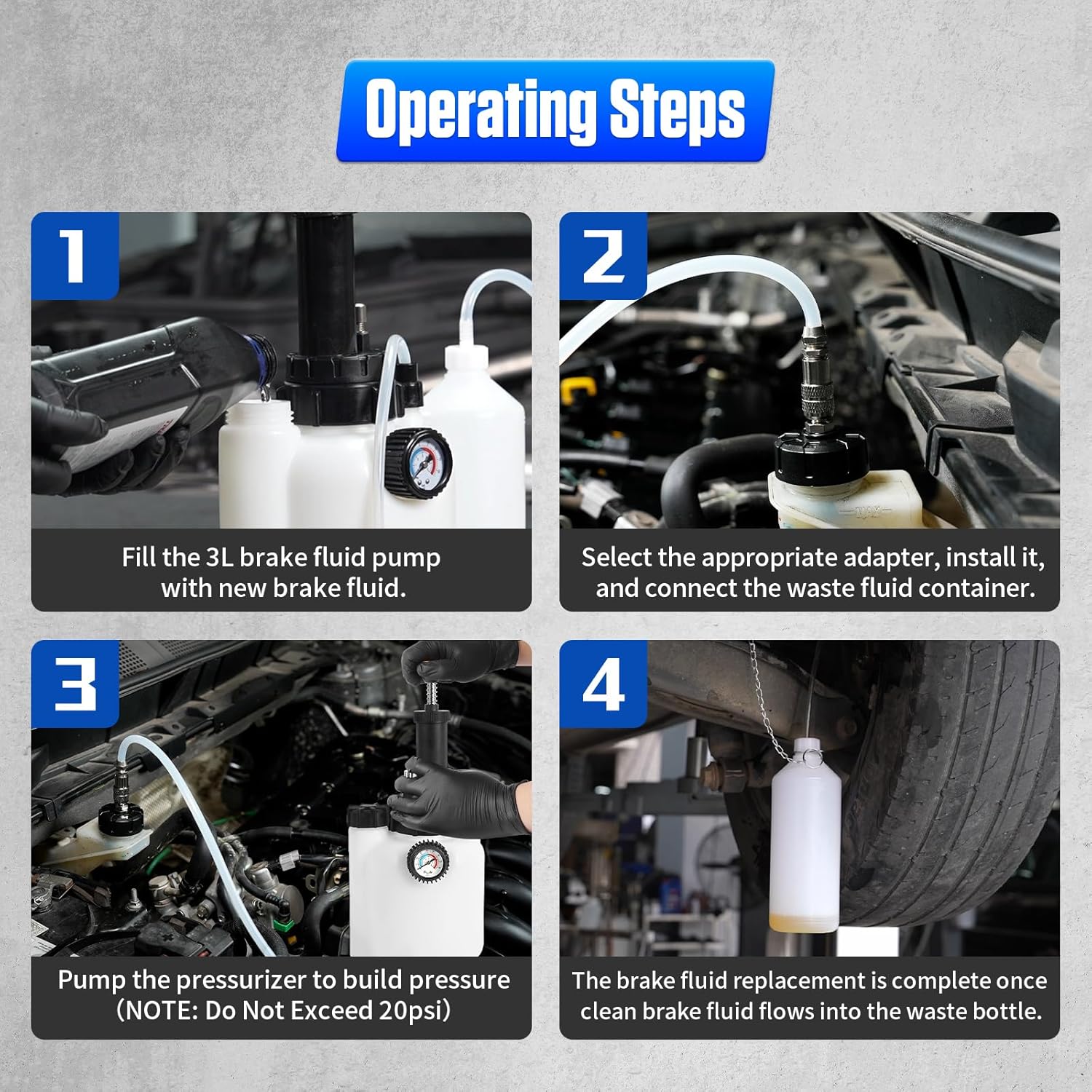 Operating Steps

1

Fill the 3L brake fluid pump with new brake fluid.

2

Select the appropriate adapter, install it, and connect the waste fluid container.

3

Pump the pressurizer to build pressure (NOTE: Do Not Exceed 20psi)

4

The brake fluid replacement is complete once clean brake fluid flows into the waste bottle.