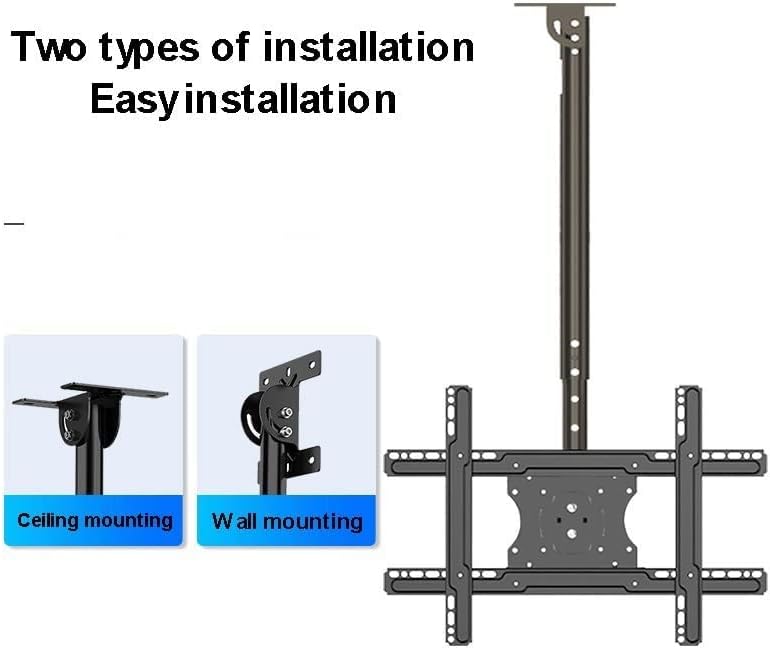 Two types of installation
Easyinstallation

Ceiling mounting

Wall mounting