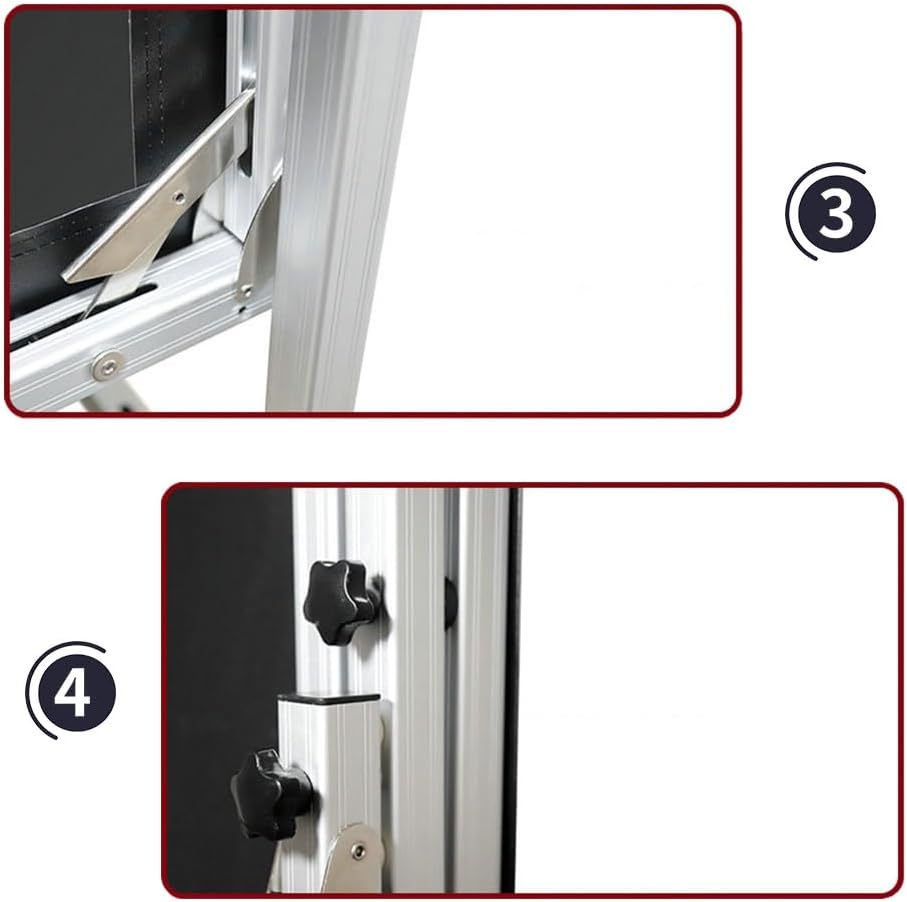 3

4