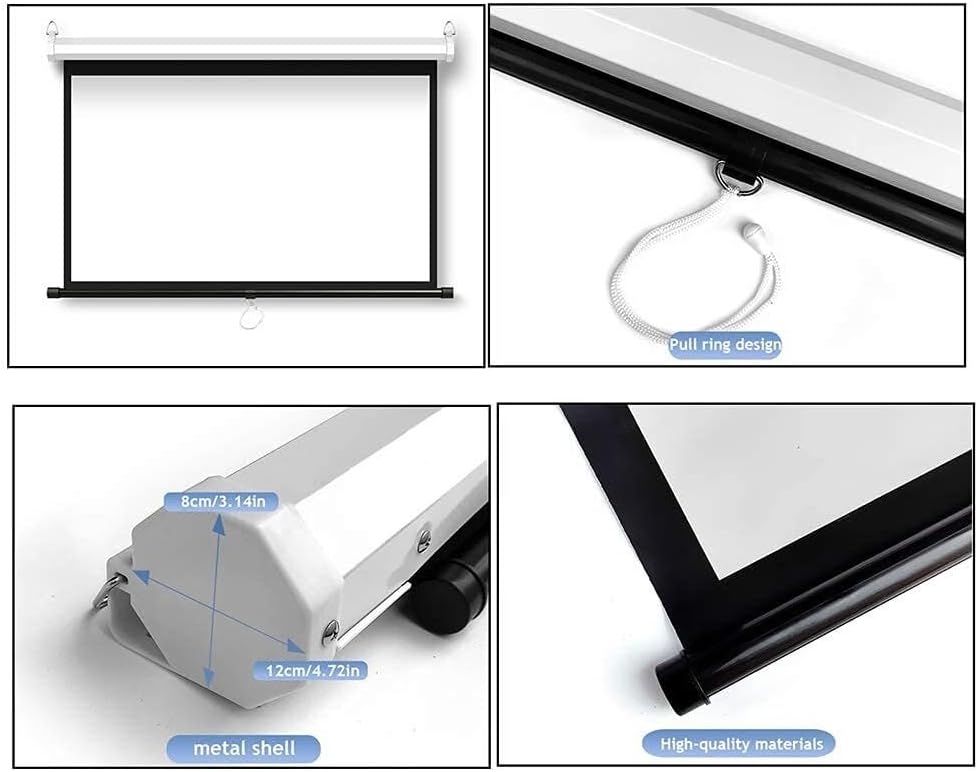 Pull ring design

8cm/3.14in

12cm/4.72in

metal shell

High-quality materials