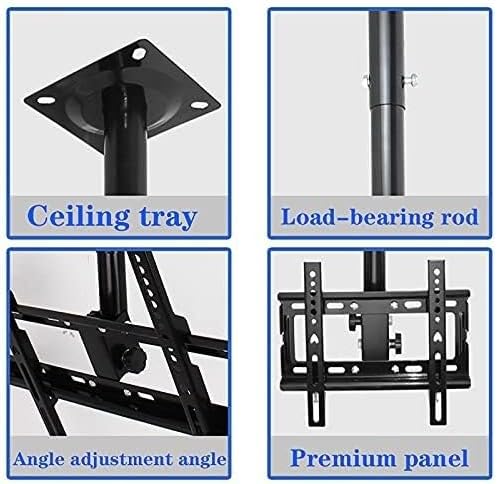 Ceiling tray

Load-bearing rod

Angle adjustment angle

Premium panel