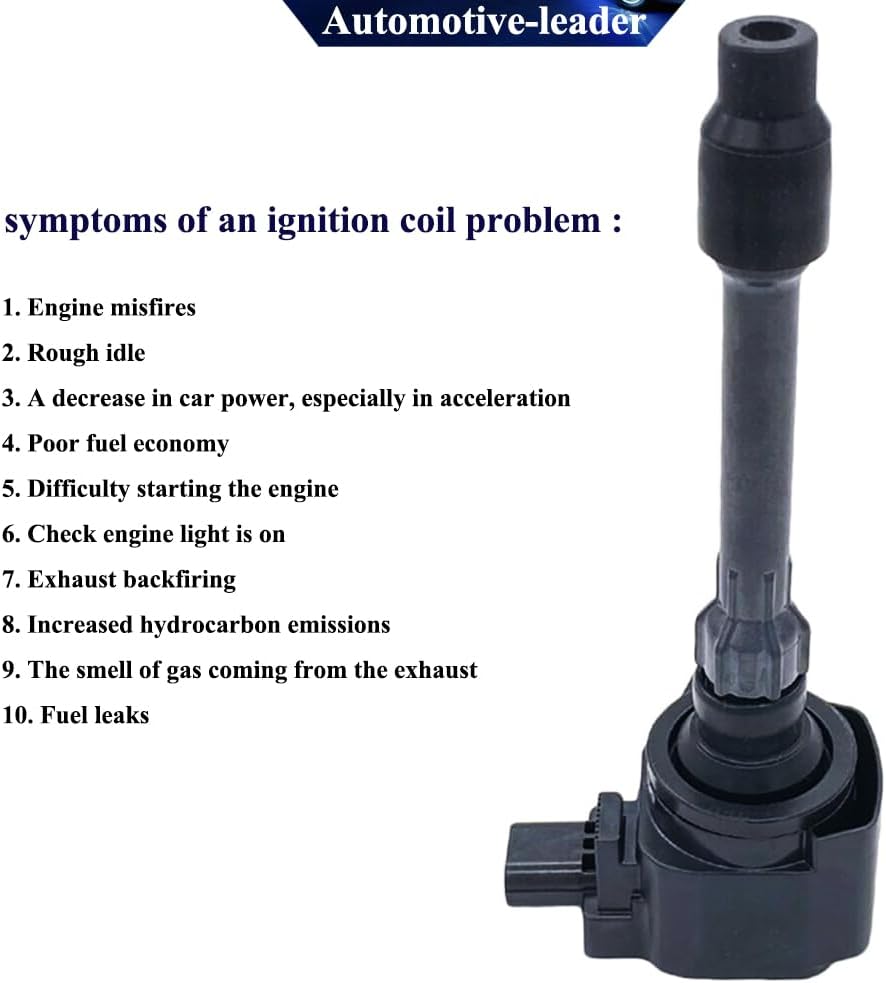 Automotive-leader

symptoms of an ignition coil problem :

1. Engine misfires
2. Rough idle
3. A decrease in car power, especially in acceleration
4. Poor fuel economy
5. Difficulty starting the engine
6. Check engine light is on
7. Exhaust backfiring
8. Increased hydrocarbon emissions
9. The smell of gas coming from the exhaust
10. Fuel leaks