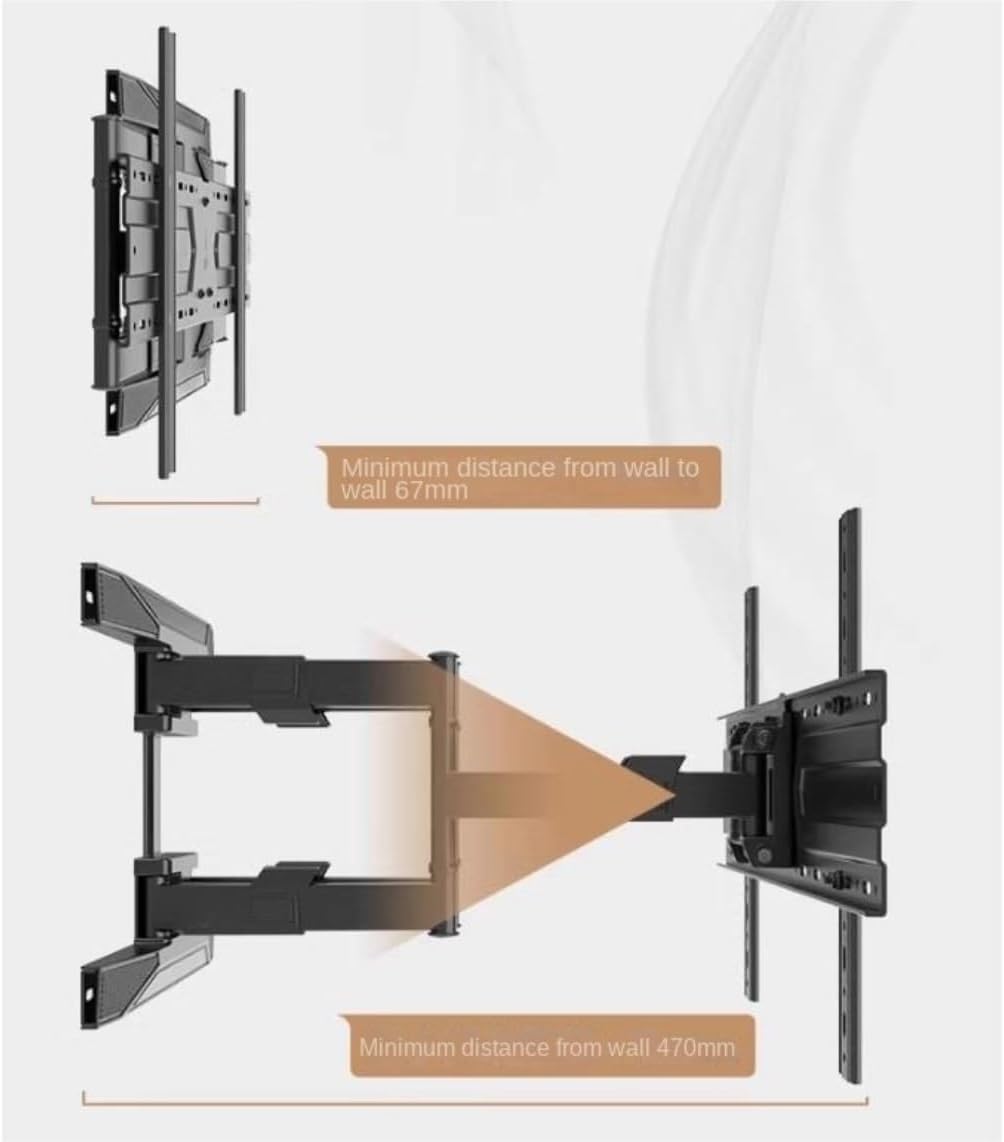 Minimum distance from wall to wall 67mm

Minimum distance from wall 470mm