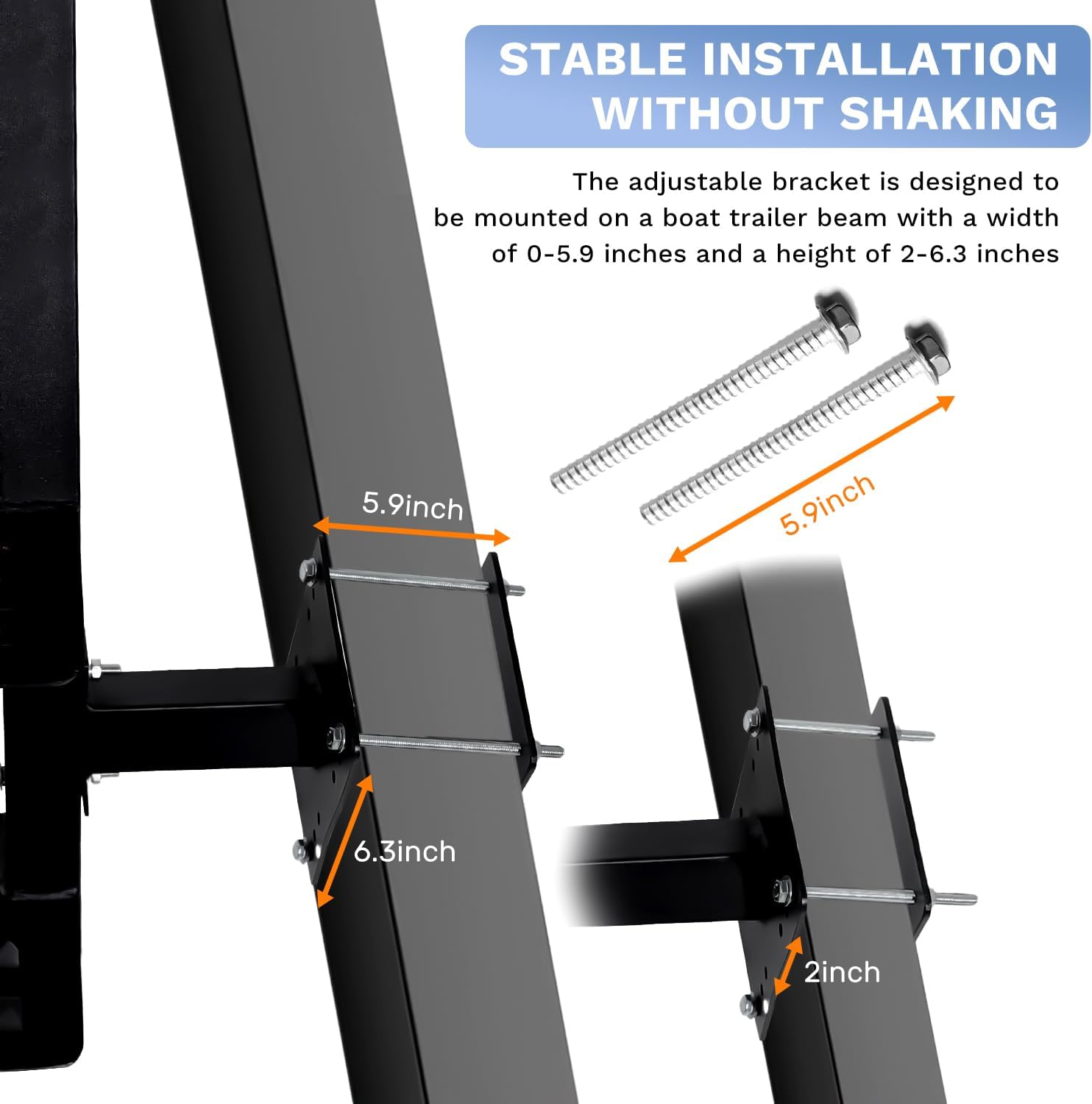 STABLE INSTALLATION WITHOUT SHAKING

The adjustable bracket is designed to be mounted on a boat trailer beam with a width of 0-5.9 inches and a height of 2-6.3 inches

5.9inch

5.9inch

6.3inch

2inch