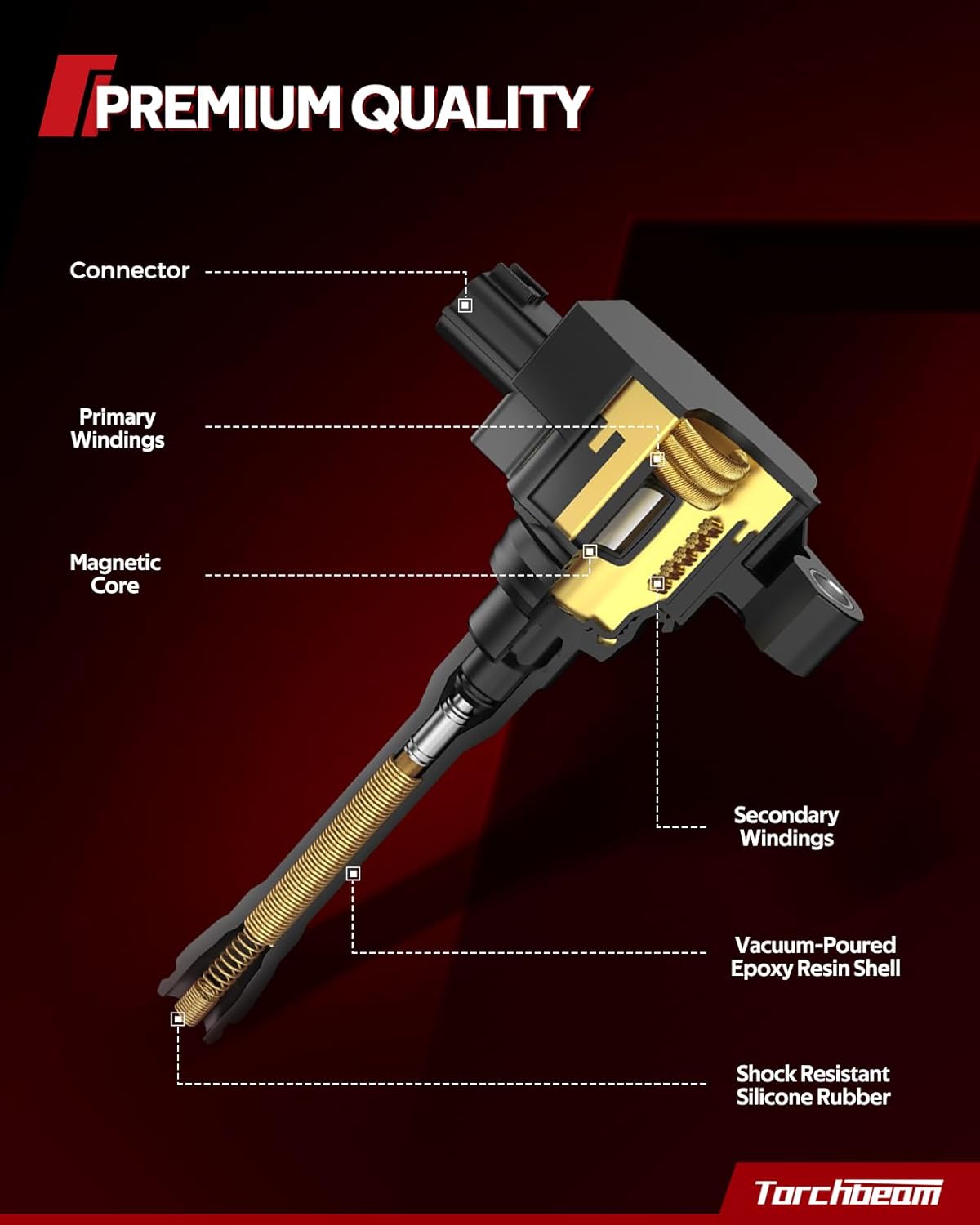 PREMIUM QUALITY

Connector

Primary Windings

Magnetic Core

Secondary Windings

Vacuum-Poured Epoxy Resin Shell

Shock Resistant Silicone Rubber

Torchbeam