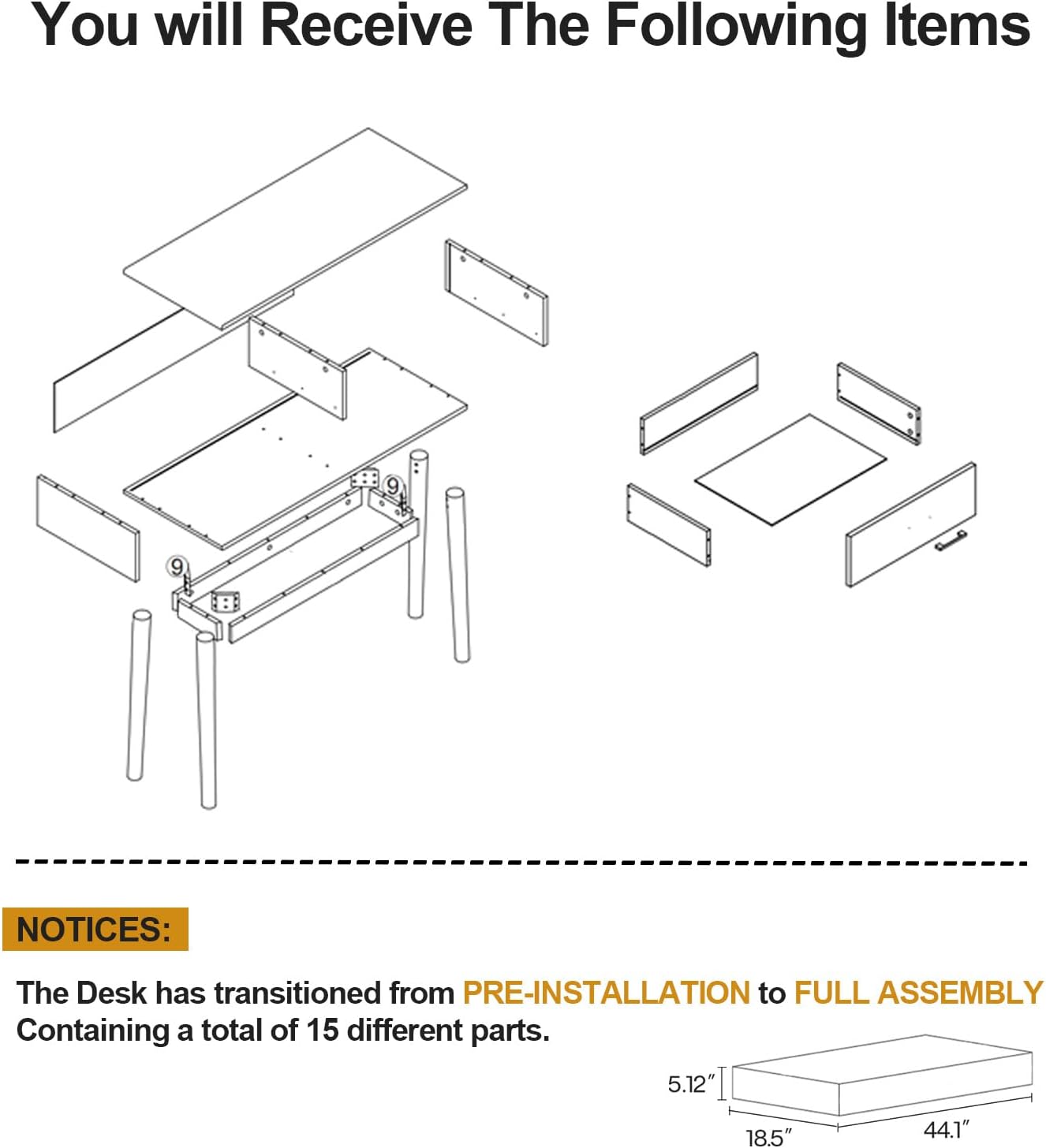 You will Receive The Following Items

9

9

NOTICES:

The Desk has transitioned from PRE-INSTALLATION to FULL ASSEMBLY
Containing a total of 15 different parts.

5.12″

18.5″

44.1″