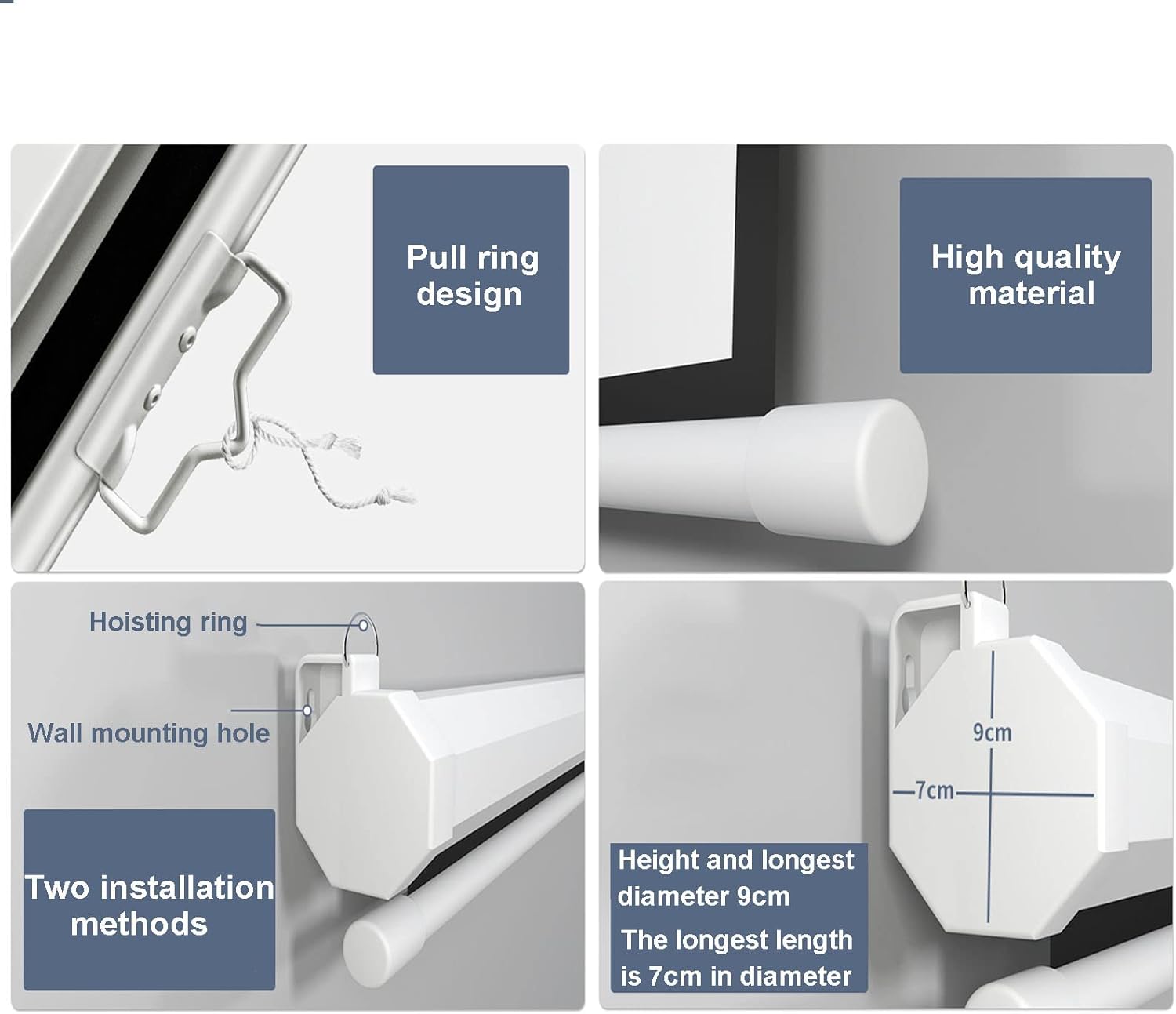 Pull ring design

High quality material

Hoisting ring

Wall mounting hole

Two installation methods

9cm

7cm

Height and longest diameter 9cm

The longest length is 7cm in diameter