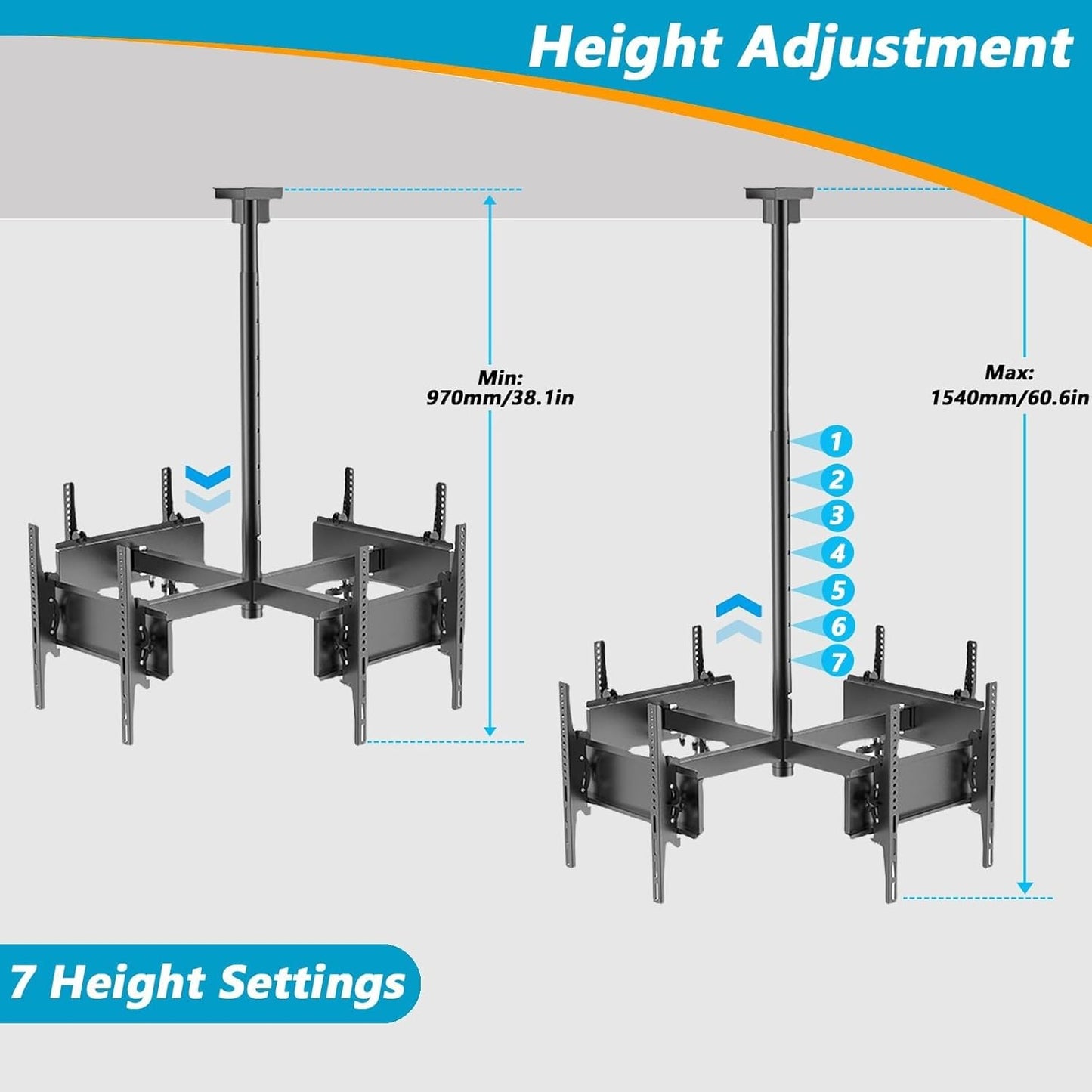 Height Adjustment

Min:
970mm/38.1in

Max:
1540mm/60.6in

1
2
3
4
5
6
7

7 Height Settings