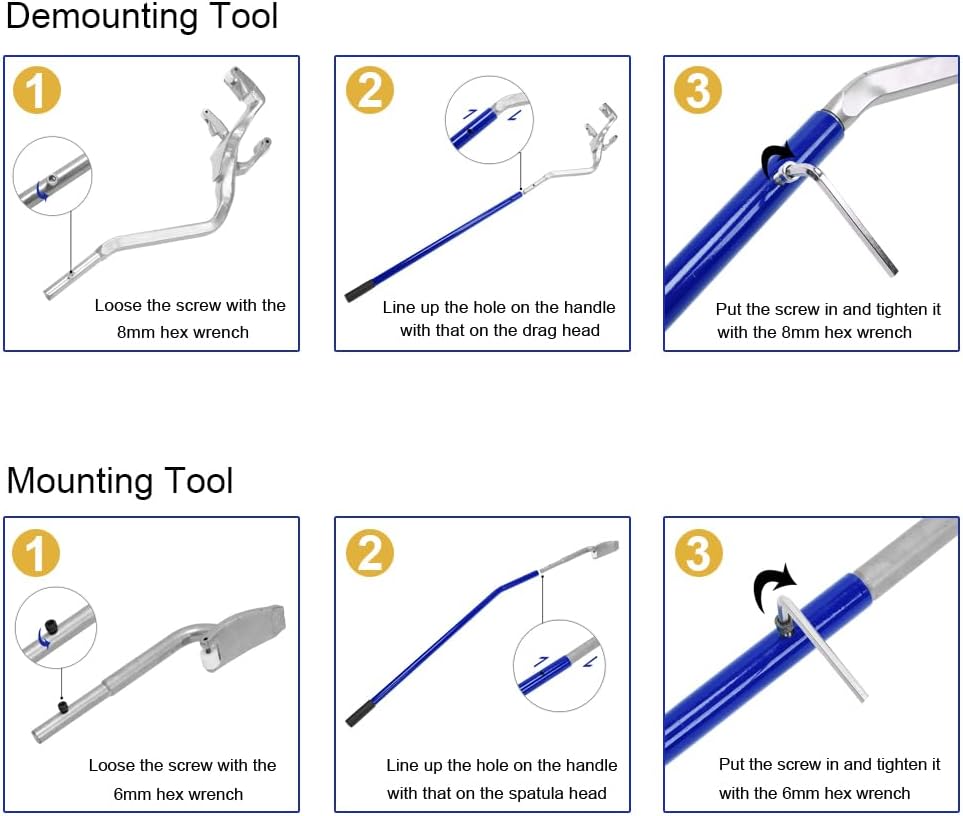 Demounting Tool

1

Loose the screw with the 8mm hex wrench

2

Line up the hole on the handle with that on the drag head

3

Put the screw in and tighten it with the 8mm hex wrench

Mounting Tool

1

Loose the screw with the 6mm hex wrench

2

Line up the hole on the handle with that on the spatula head

3

Put the screw in and tighten it with the 6mm hex wrench