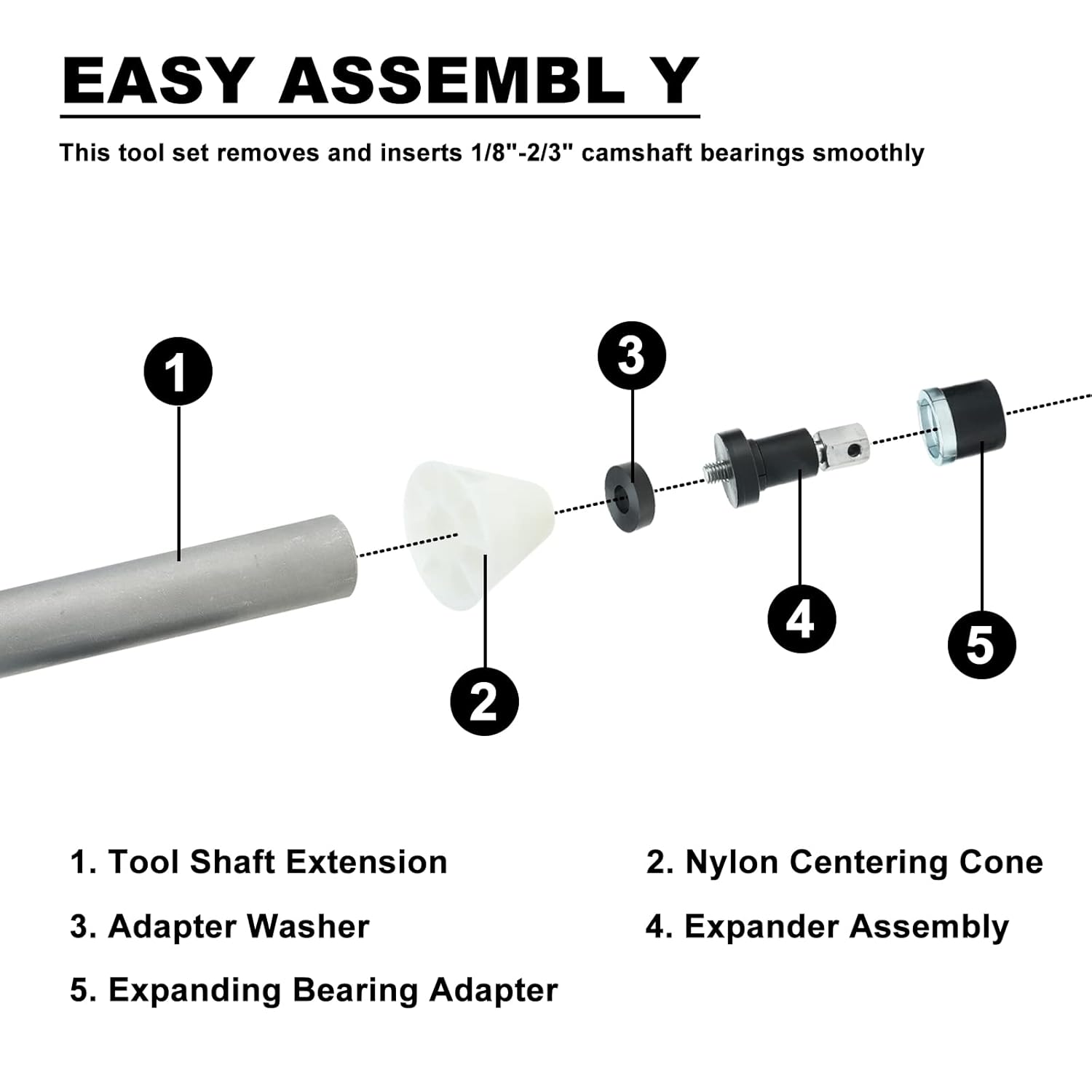 EASY ASSEMBL Y

This tool set removes and inserts 1/8"-2/3" camshaft bearings smoothly

1

2

3

4

5

1. Tool Shaft Extension

2. Nylon Centering Cone

3. Adapter Washer

4. Expander Assembly

5. Expanding Bearing Adapter