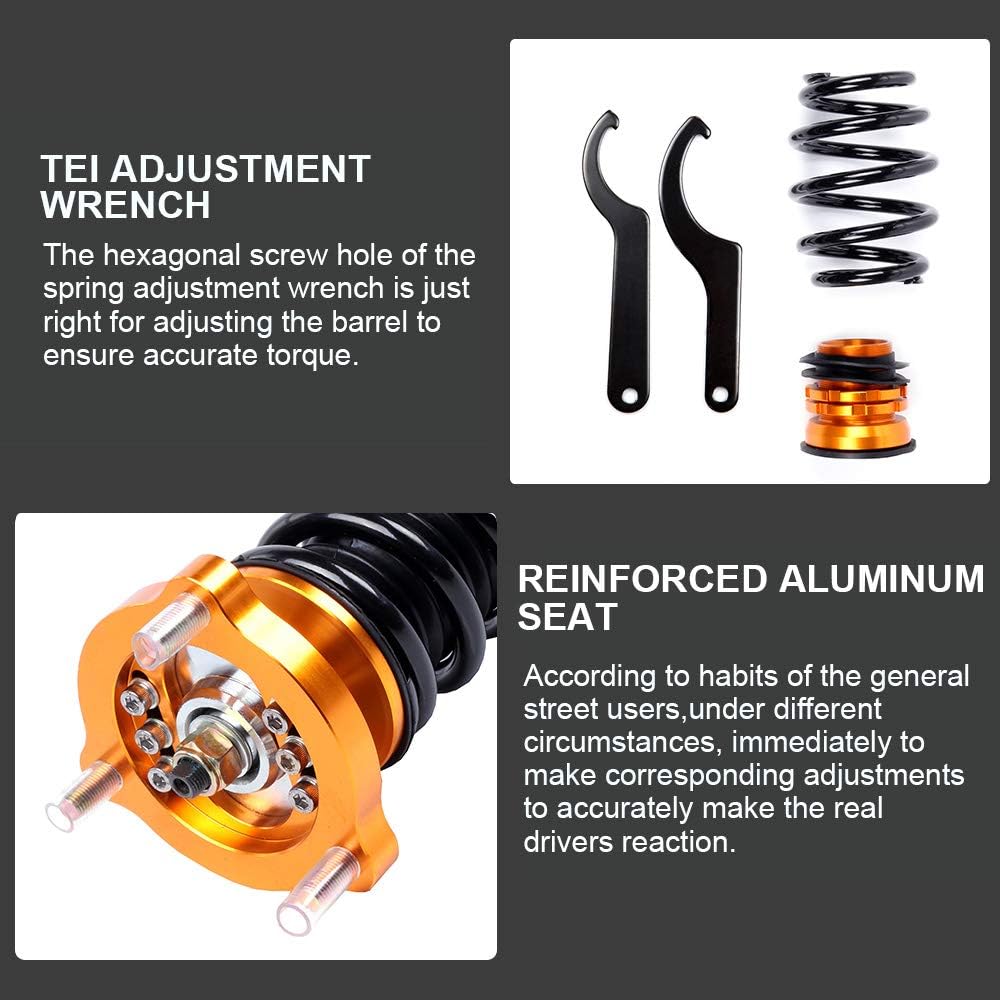 TEI ADJUSTMENT WRENCH

The hexagonal screw hole of the spring adjustment wrench is just right for adjusting the barrel to ensure accurate torque.

REINFORCED ALUMINUM SEAT

According to habits of the general street users,under different circumstances, immediately to make corresponding adjustments to accurately make the real drivers reaction.