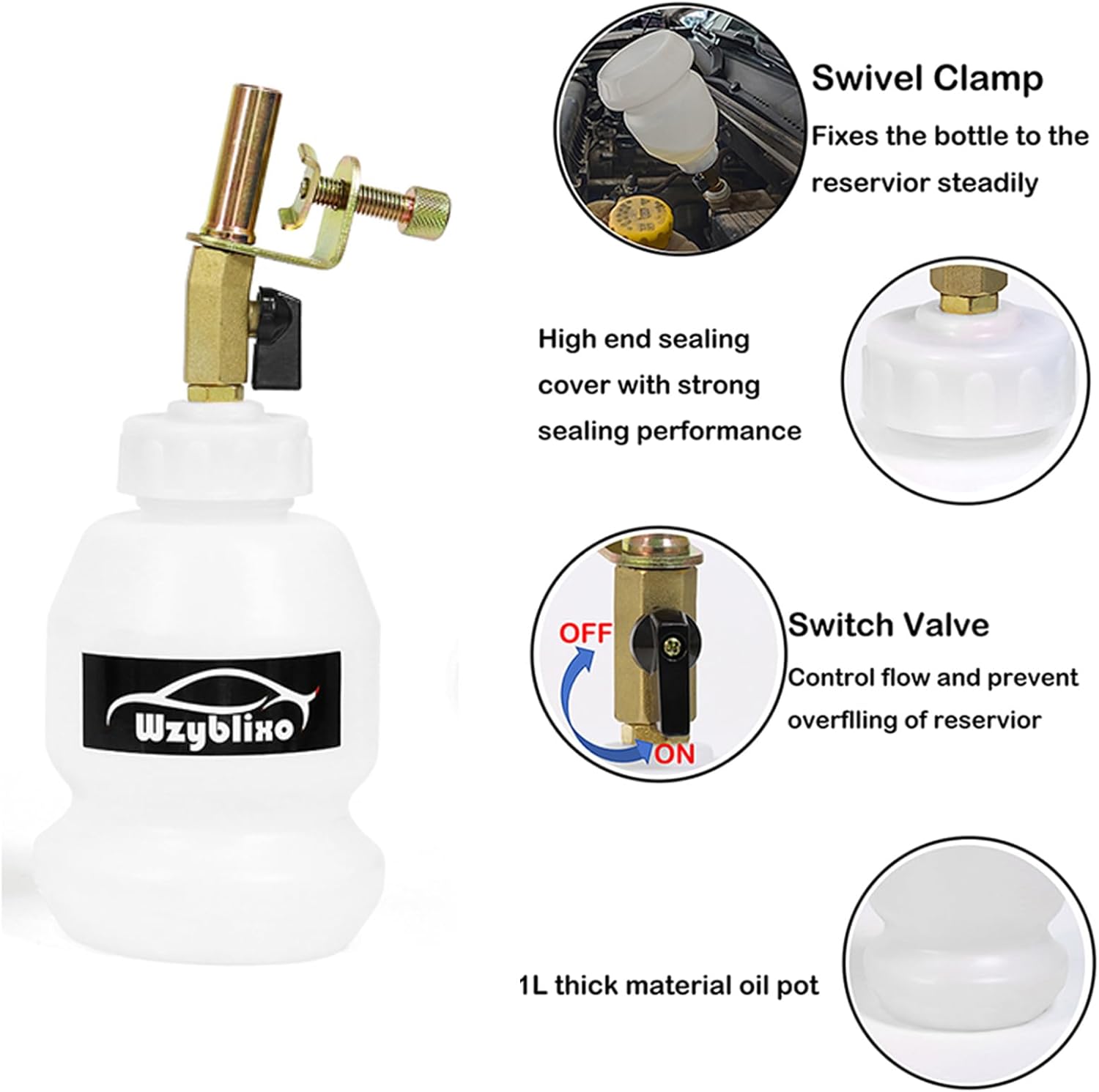 Wzyblixo

Swivel Clamp

Fixes the bottle to the reservior steadily

High end sealing cover with strong sealing performance

OFF

ON

Switch Valve

Control flow and prevent overflling of reservior

1L thick material oil pot