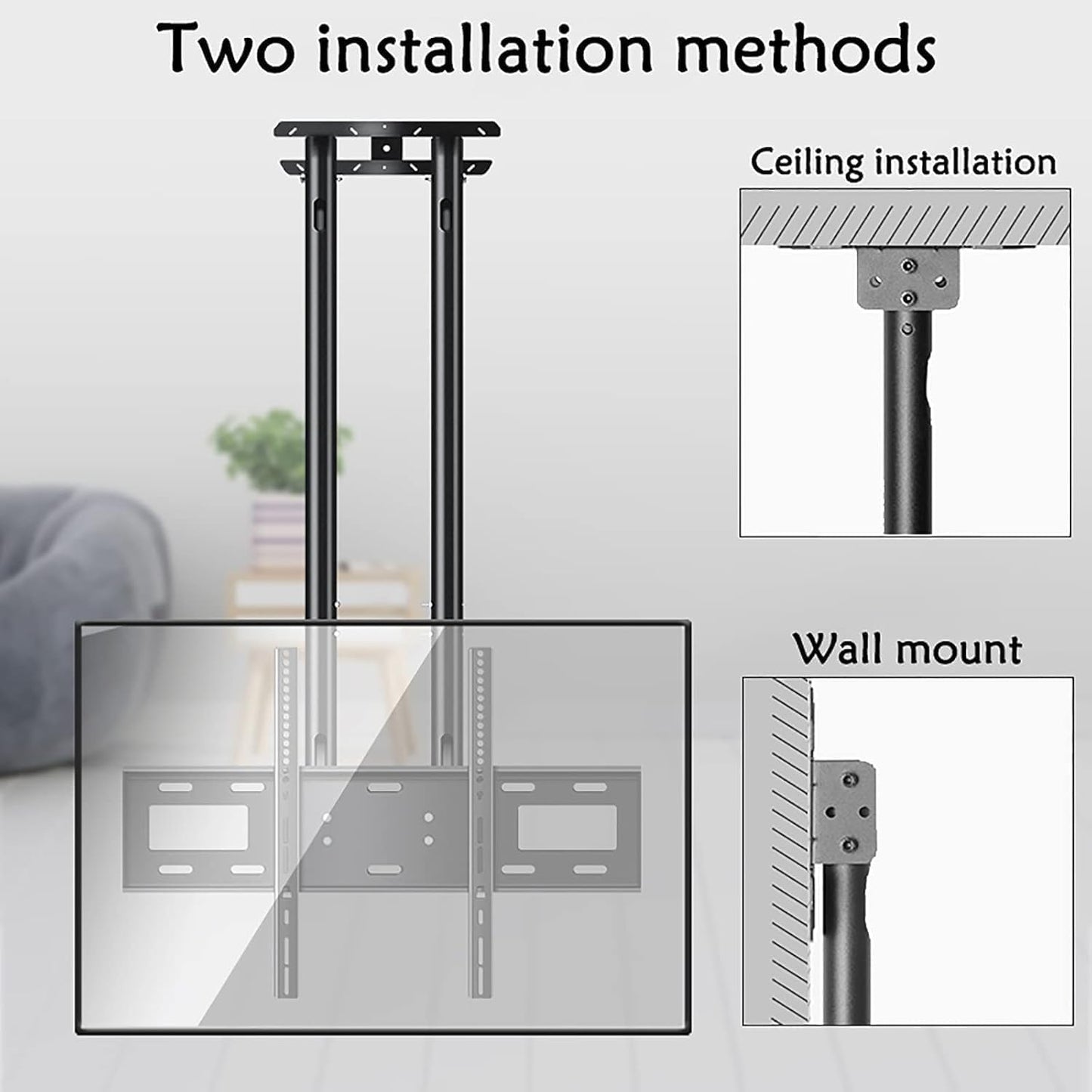 Two installation methods

Ceiling installation

Wall mount