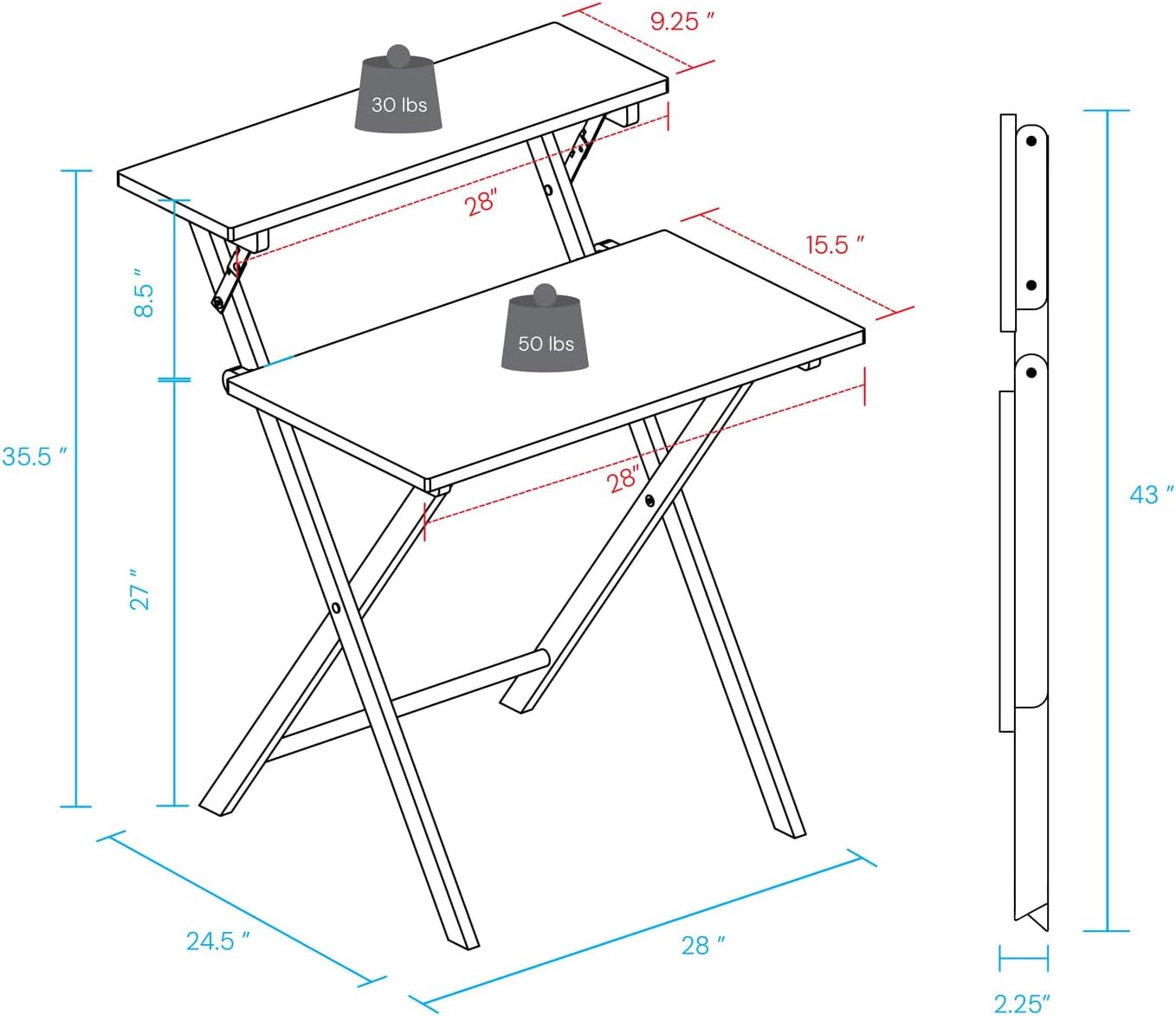 9.25 ″

30 lbs

28″

15.5 ″

8.5 ″

50 lbs

35.5 ″

28″

27 ″

43 ″

24.5 ″

28 ″

2.25″