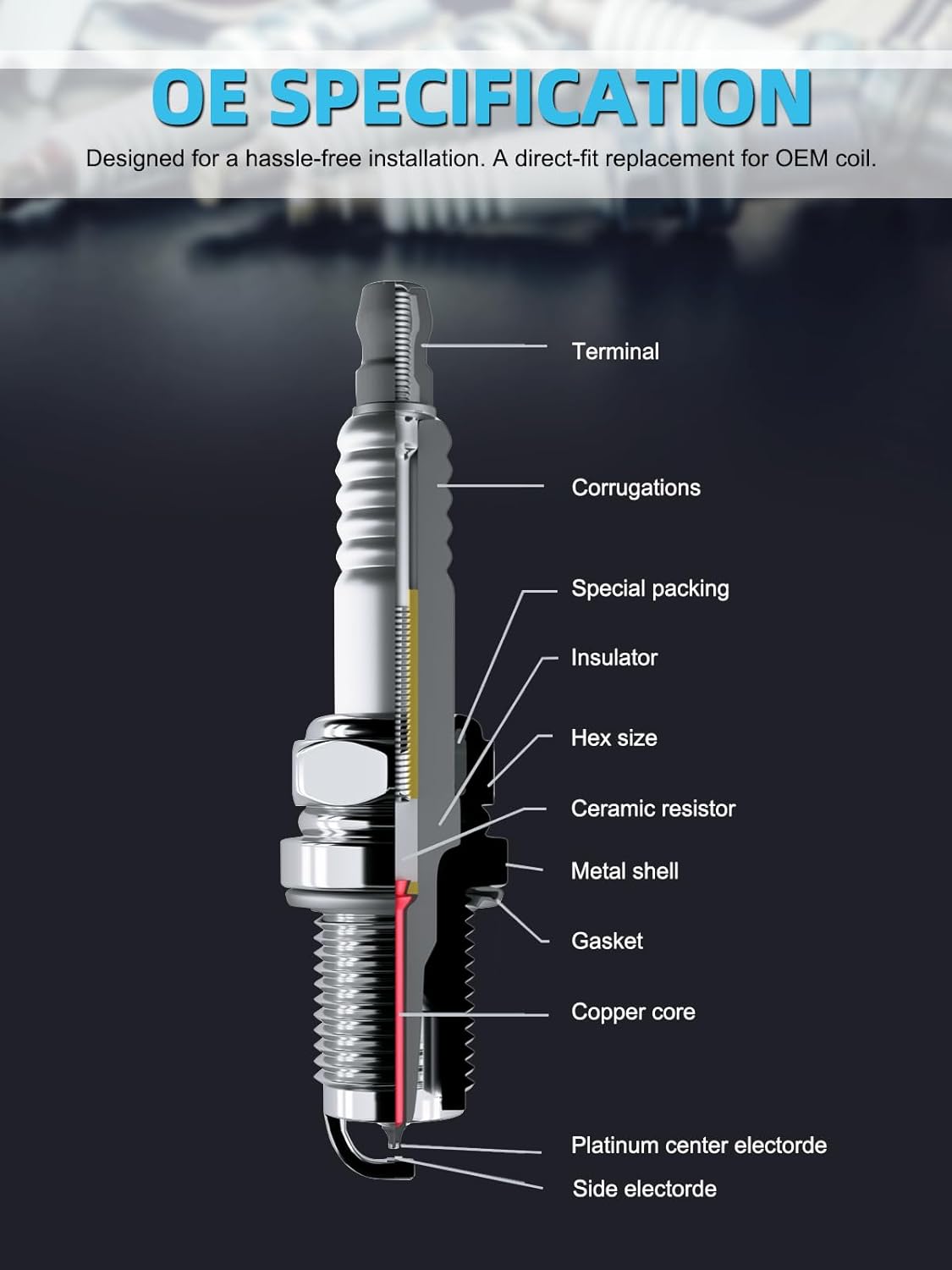 OE SPECIFICATION

Designed for a hassle-free installation. A direct-fit replacement for OEM coil.

Terminal

Corrugations

Special packing

Insulator

Hex size

Ceramic resistor

Metal shell

Gasket

Copper core

Platinum center electorde

Side electorde