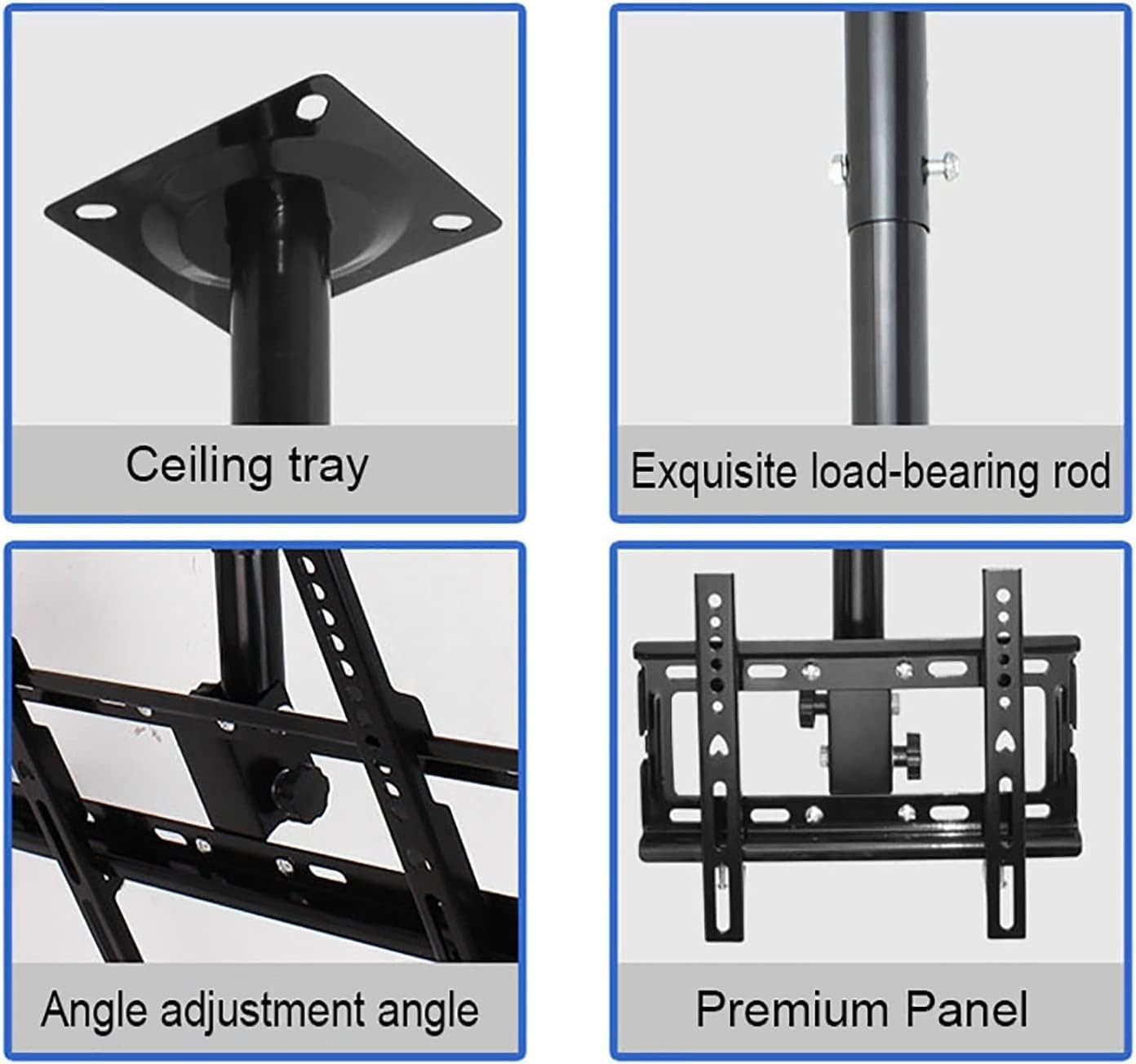 Ceiling tray

Exquisite load-bearing rod

Angle adjustment angle

Premium Panel