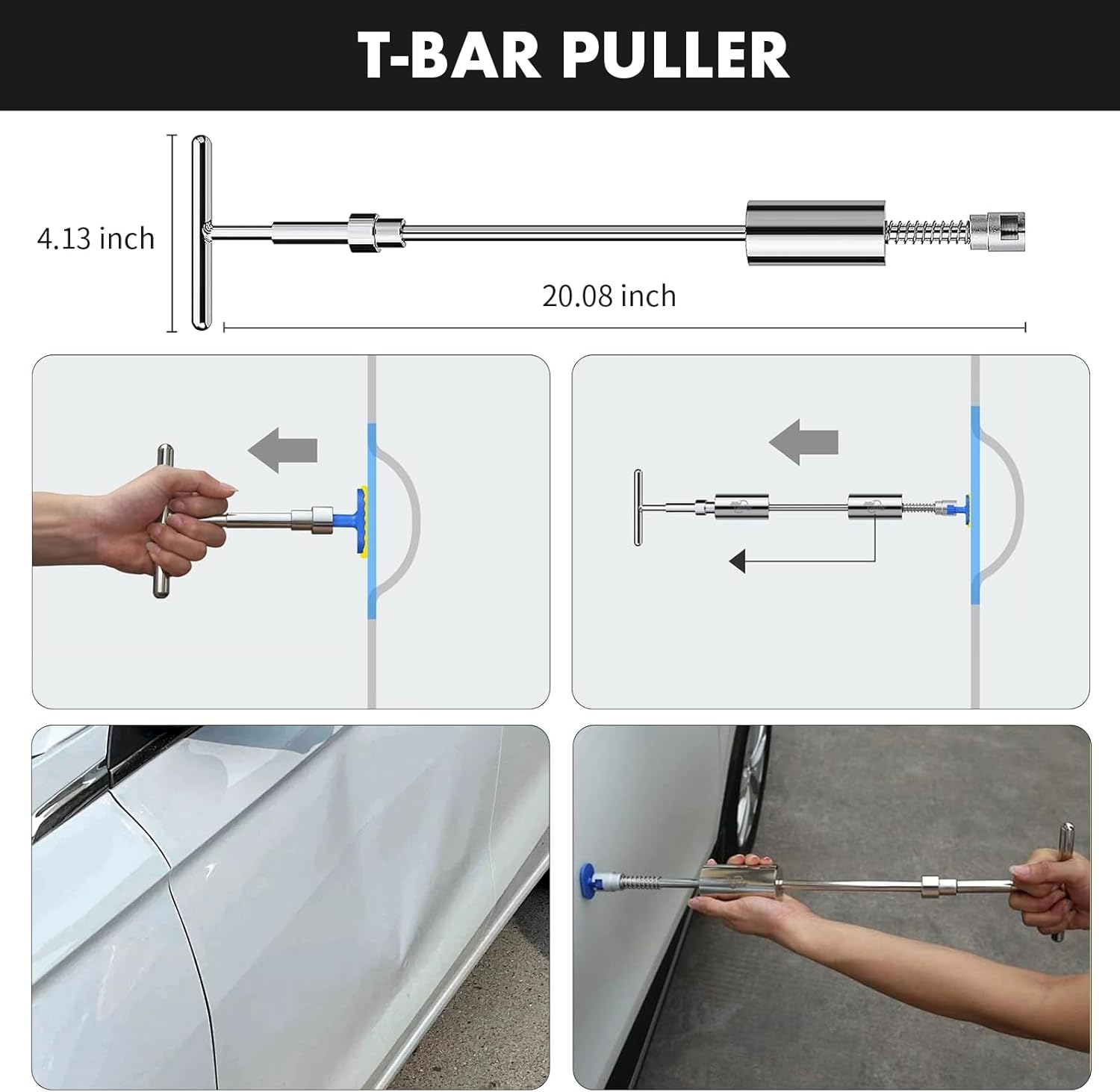 T-BAR PULLER

4.13 inch

20.08 inch